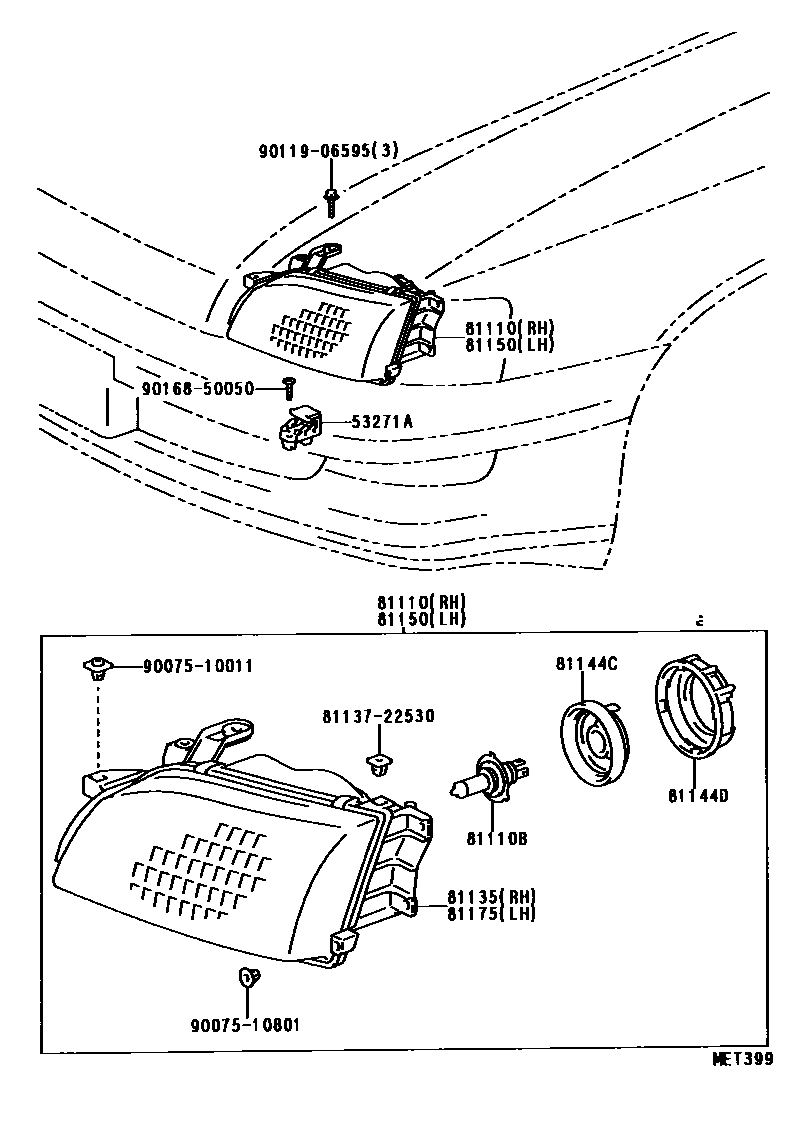 90119-06595(3)

81110(RH)
81150(LH)

90168-50050

53271A

81110(RH)
81150(LH)

90075-10011

81137-22530

81144C

81144D

81110B

81135(RH)
81175(LH)

90075-10801

MET399