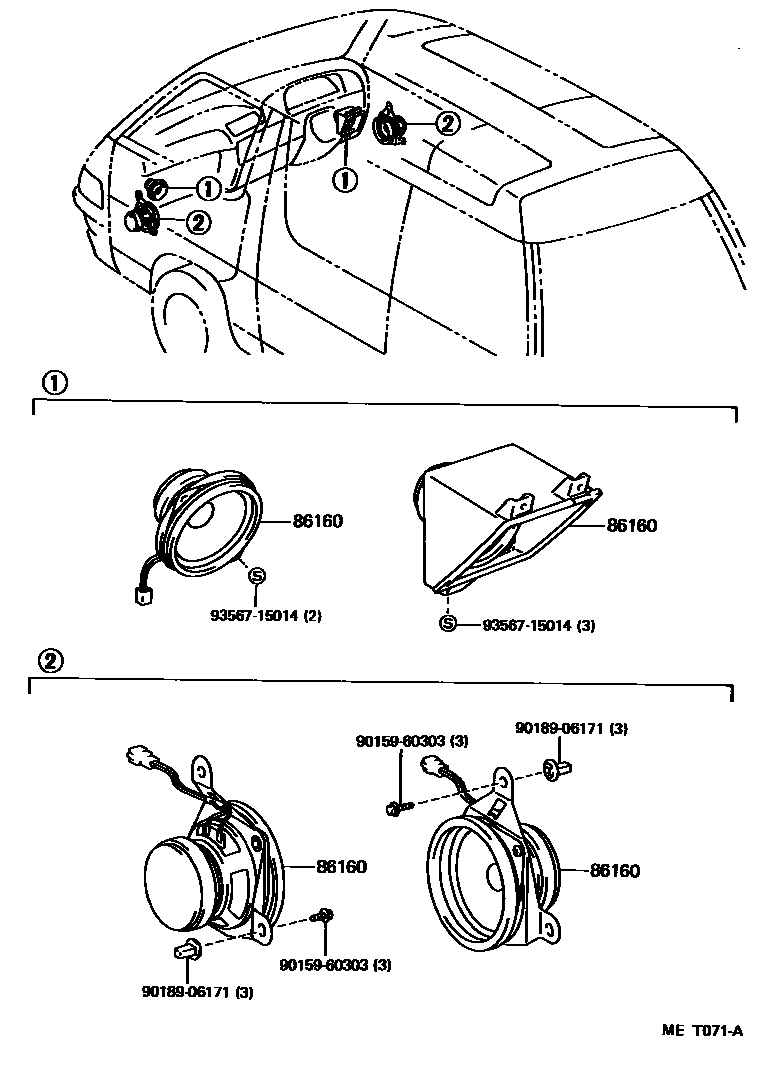 ①
②
①
②

①

86160
Ⓢ
93567-15014 (2)
86160
Ⓢ
93567-15014 (3)

②

90159-60303 (3)
90189-06171 (3)
86160
86160
90159-60303 (3)
90189-06171 (3)

ME T071-A