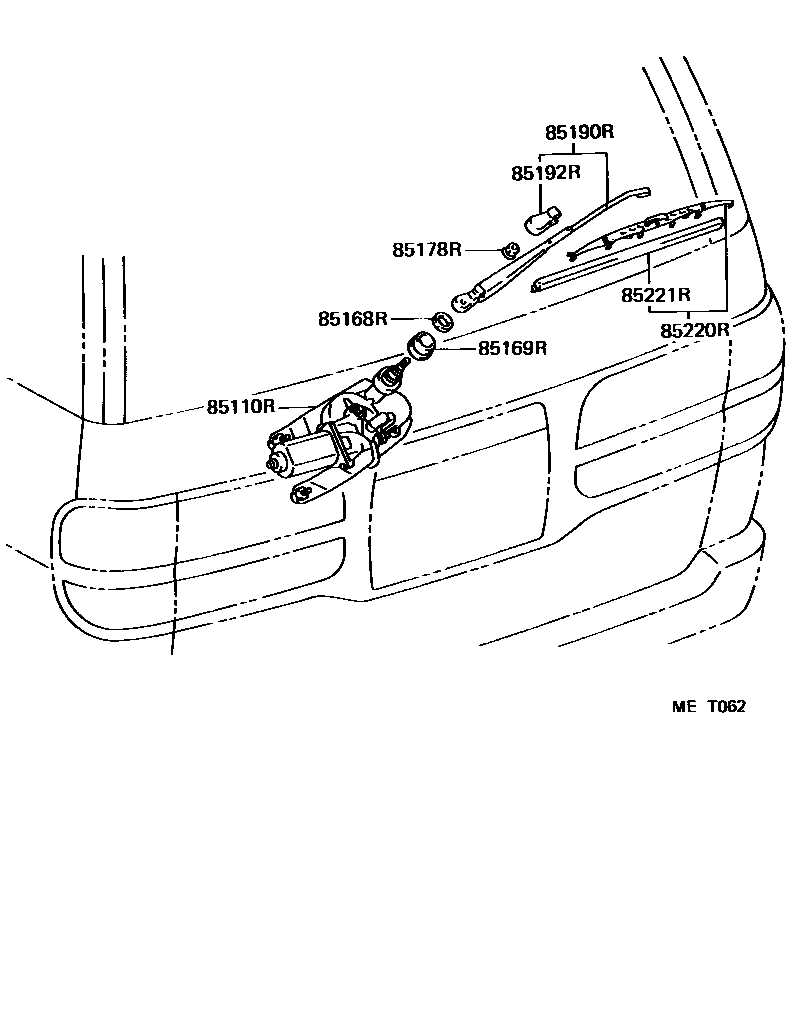 85190R
85192R
85178R
85221R
85220R
85168R
85169R
85110R

ME T062