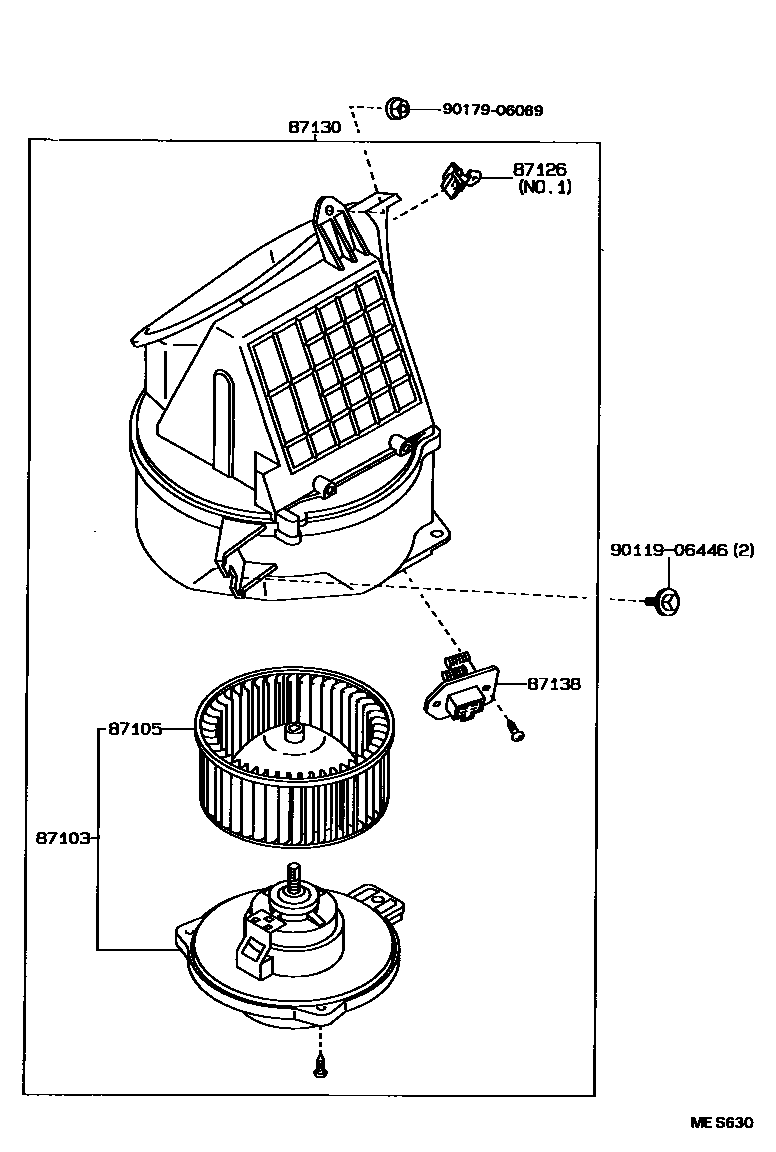 90179-06089

87130

87126
(NO. 1)

90119-06446 (2)

87138

87105

87103

ME S630