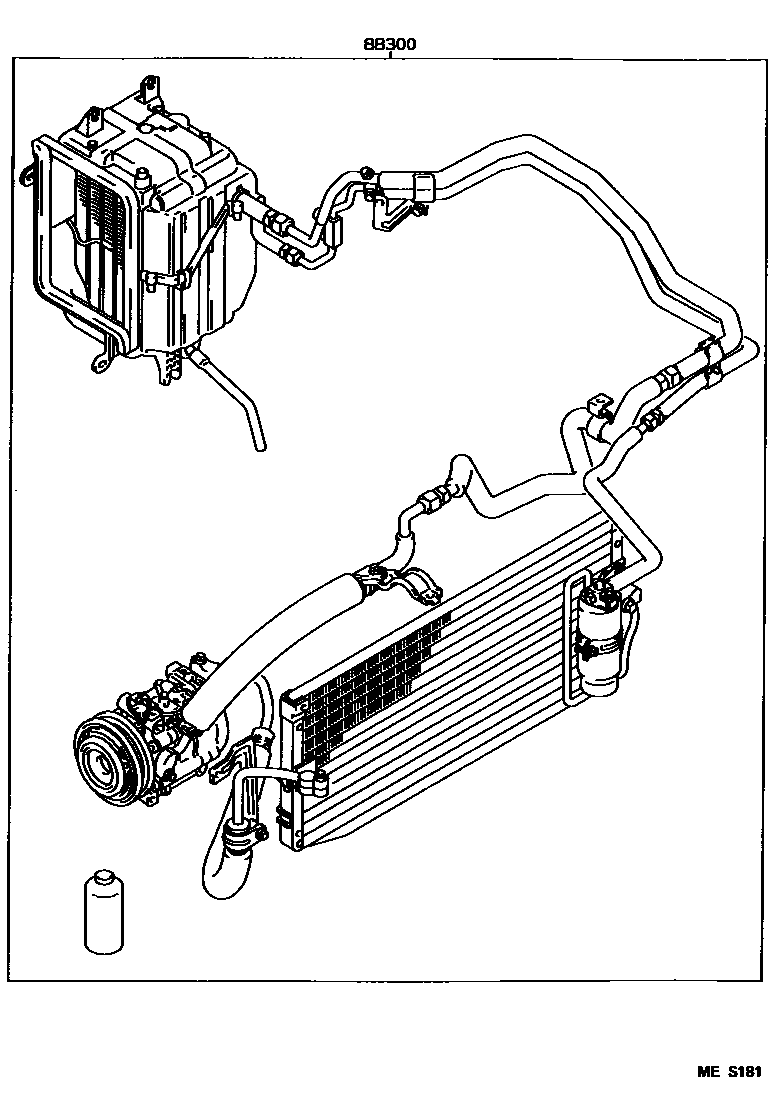 88300

ME S181