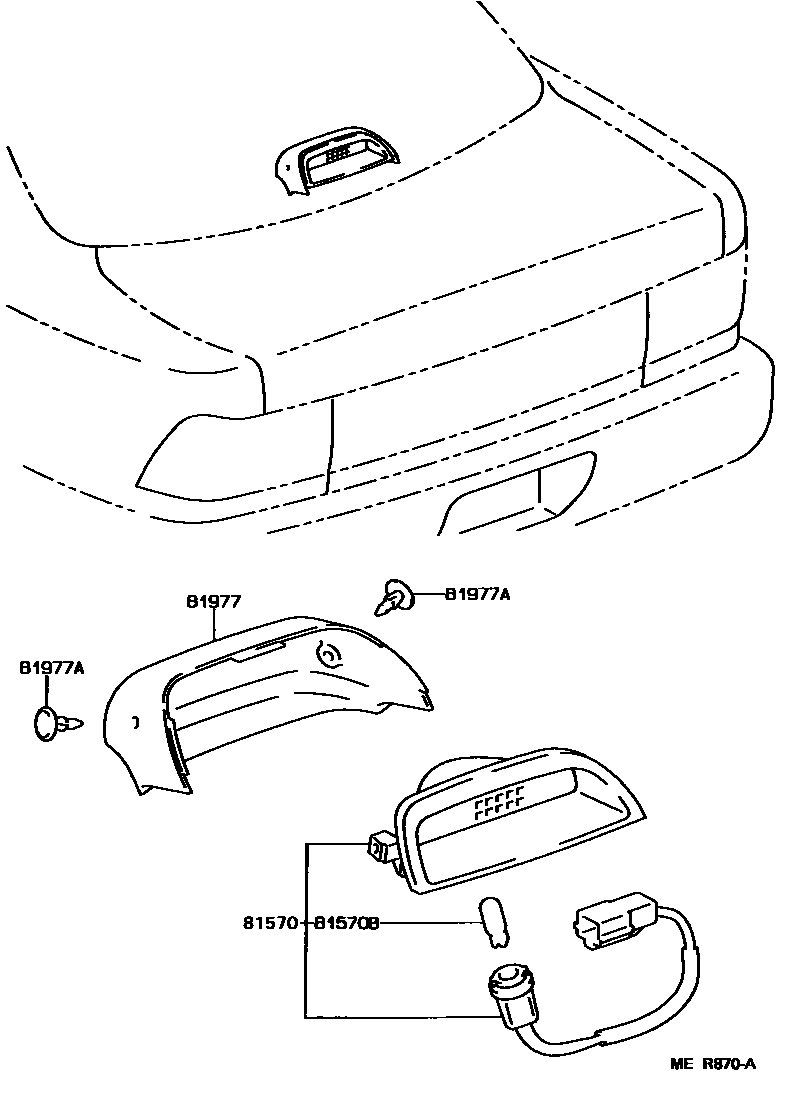 81977

81977A

81977A

81570

81570B

ME R870-A