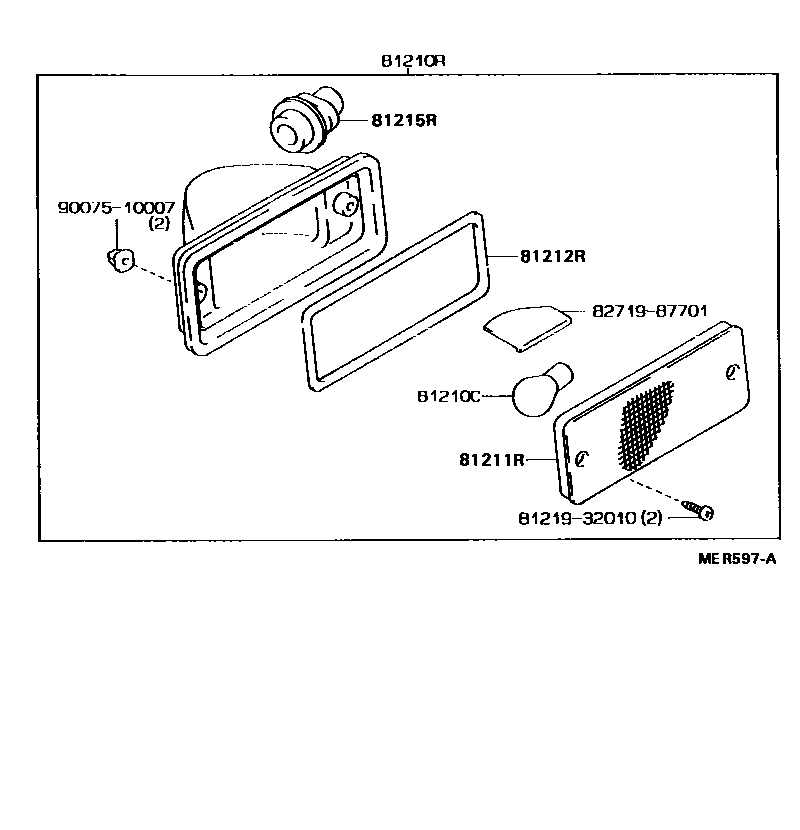 81210R

81215R

90075-10007
(2)

81212R

82719-87701

81210C

81211R

81219-32010 (2)

MER597-A