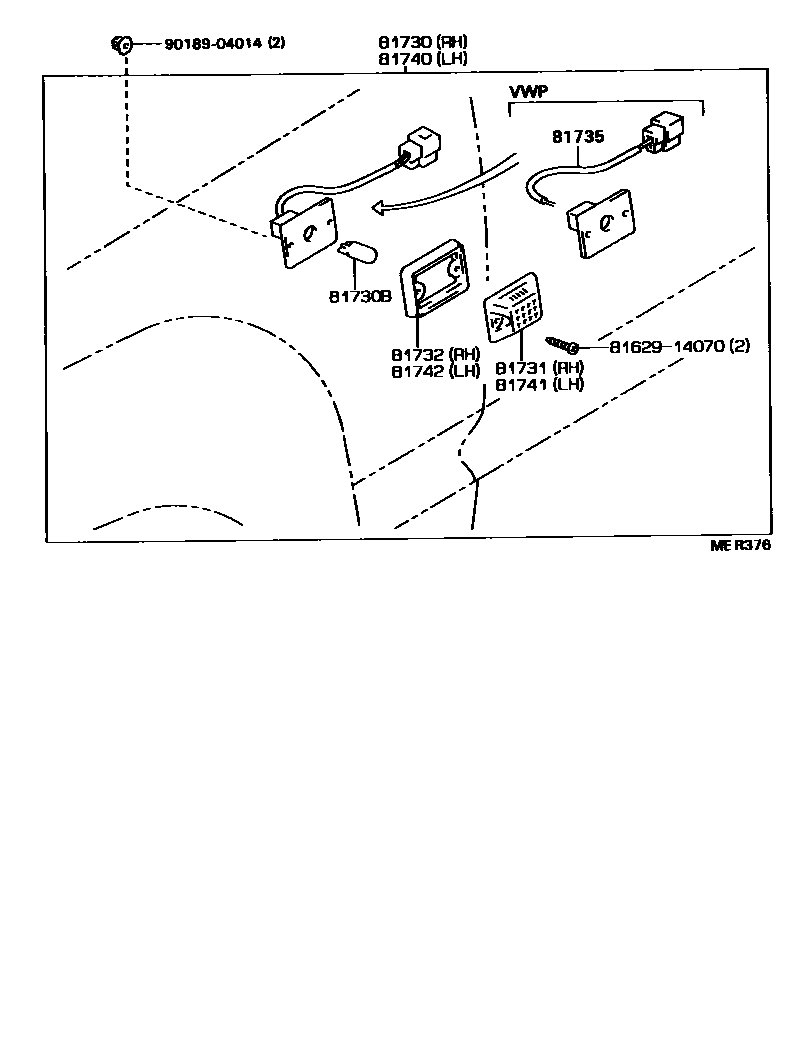 90189-04014 (2)

81730 (RH)
81740 (LH)

VWP

81735

81730B

81732 (RH)
81742 (LH)

81731 (RH)
81741 (LH)

81629-14070 (2)

ME R376