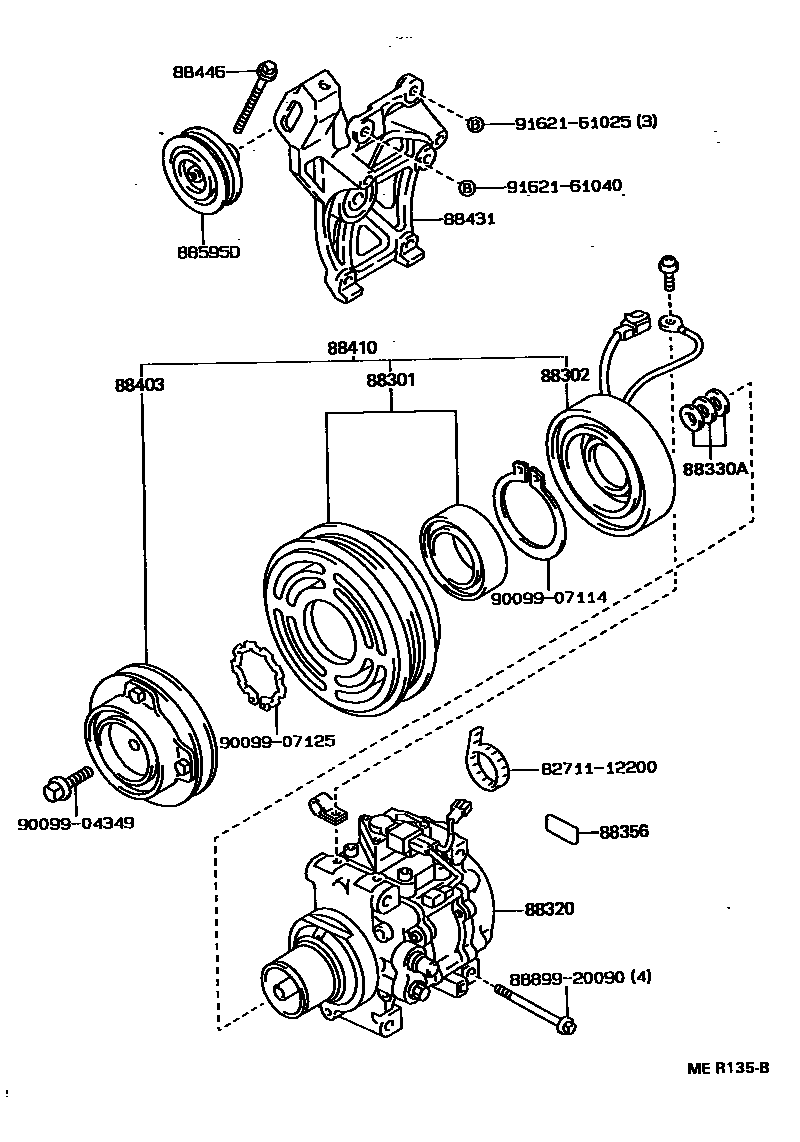 88446
Ⓑ 91621-61025 (3)
Ⓑ 91621-61040
88431
88595D
88410
88403
88301
88302
88330A
90099-07114
90099-07125
82711-12200
90099-04349
88356
88320
88899-20090 (4)
ME R135-B