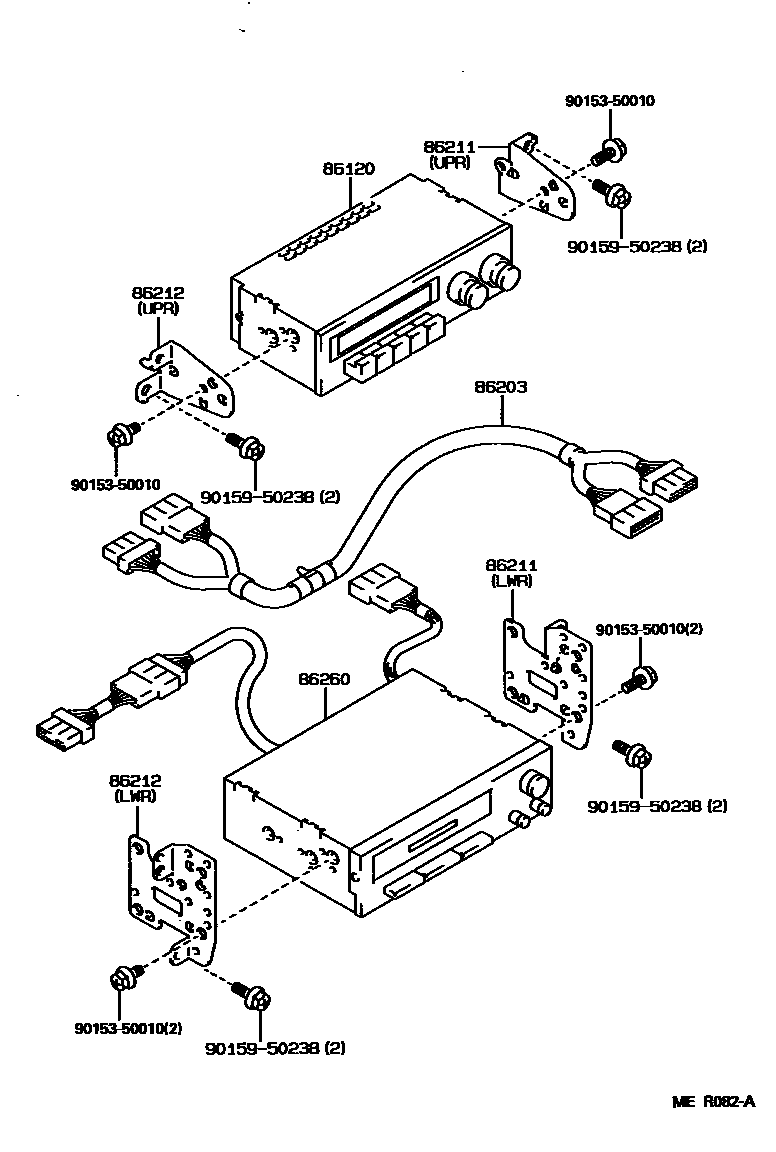 90153-50010
86211
(UPR)
86120
90159-50238 (2)
86212
(UPR)
86203
90153-50010
90159-50238 (2)
86211
(LWR)
90153-50010(2)
86260
90159-50238 (2)
86212
(LWR)
90153-50010(2)
90159-50238 (2)
ME R082-A