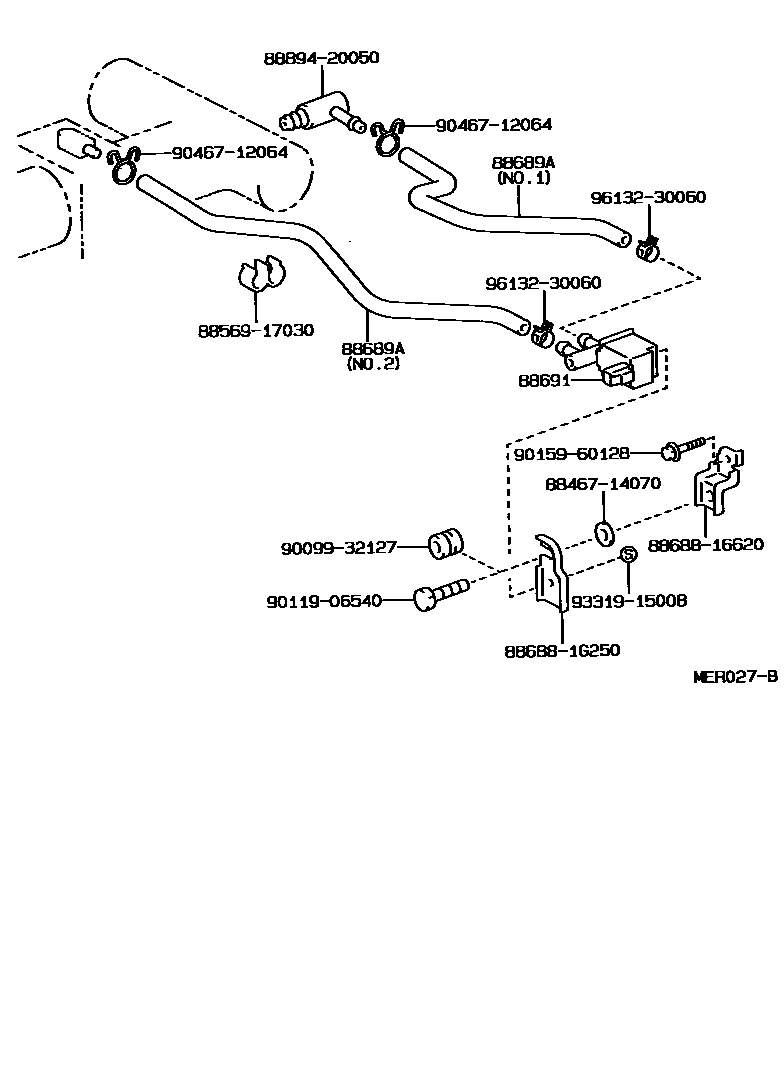 88894-20050
90467-12064
90467-12064
88689A
(NO.1)
96132-30060
96132-30060
88569-17030
88689A
(NO.2)
88691
90159-60128
88467-14070
88688-16620
90099-32127
90119-06540
93319-15008
88688-16250
MER027-B