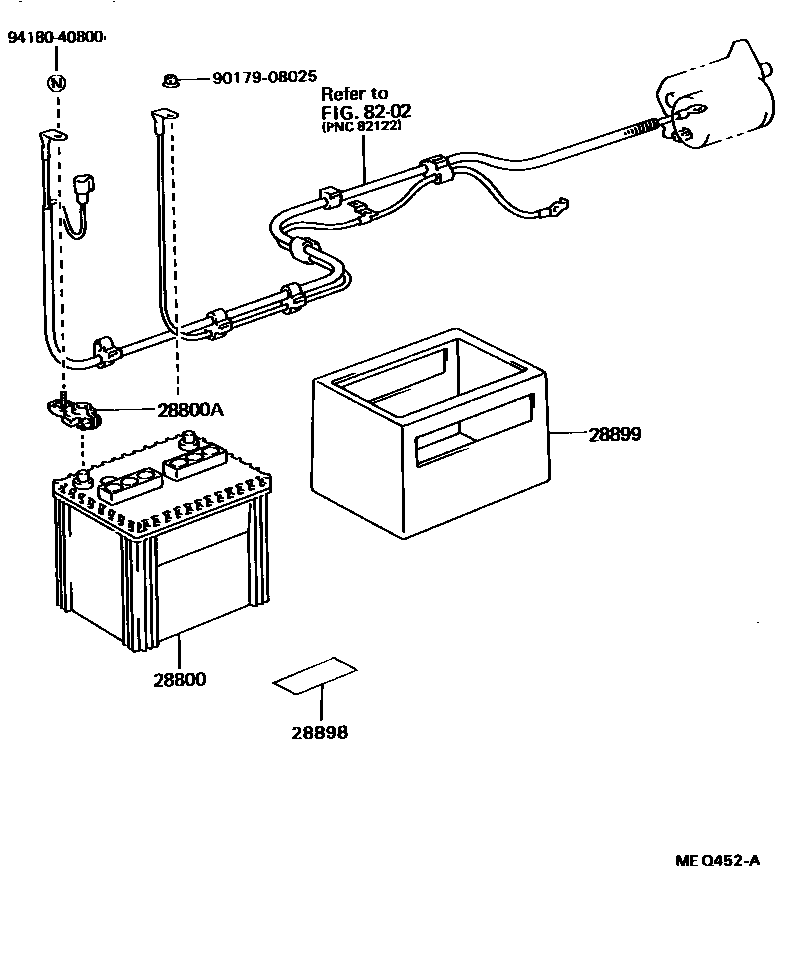 94180-40800

N

90179-08025

Refer to
FIG. 82-02
(PNC 82122)

28800A

28899

28800

28898

ME Q452-A