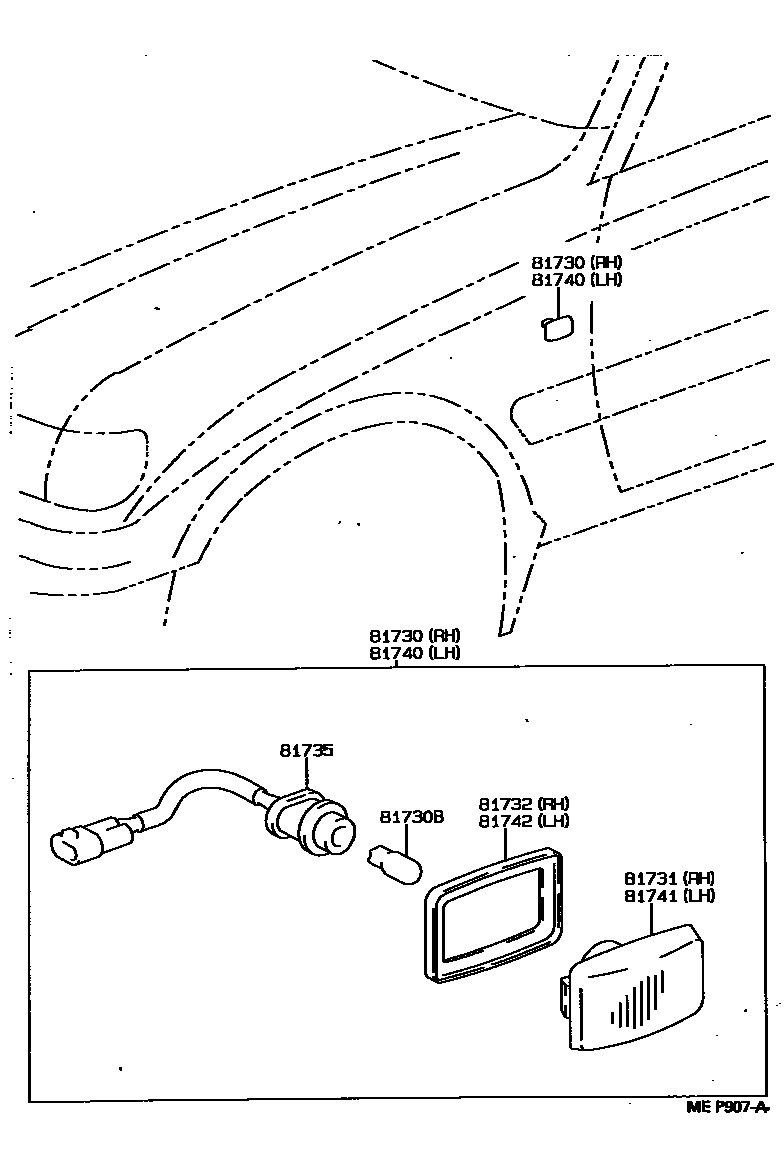 81730 (RH)
81740 (LH)

81730 (RH)
81740 (LH)

81735

81730B

81732 (RH)
81742 (LH)

81731 (RH)
81741 (LH)

ME P907-A