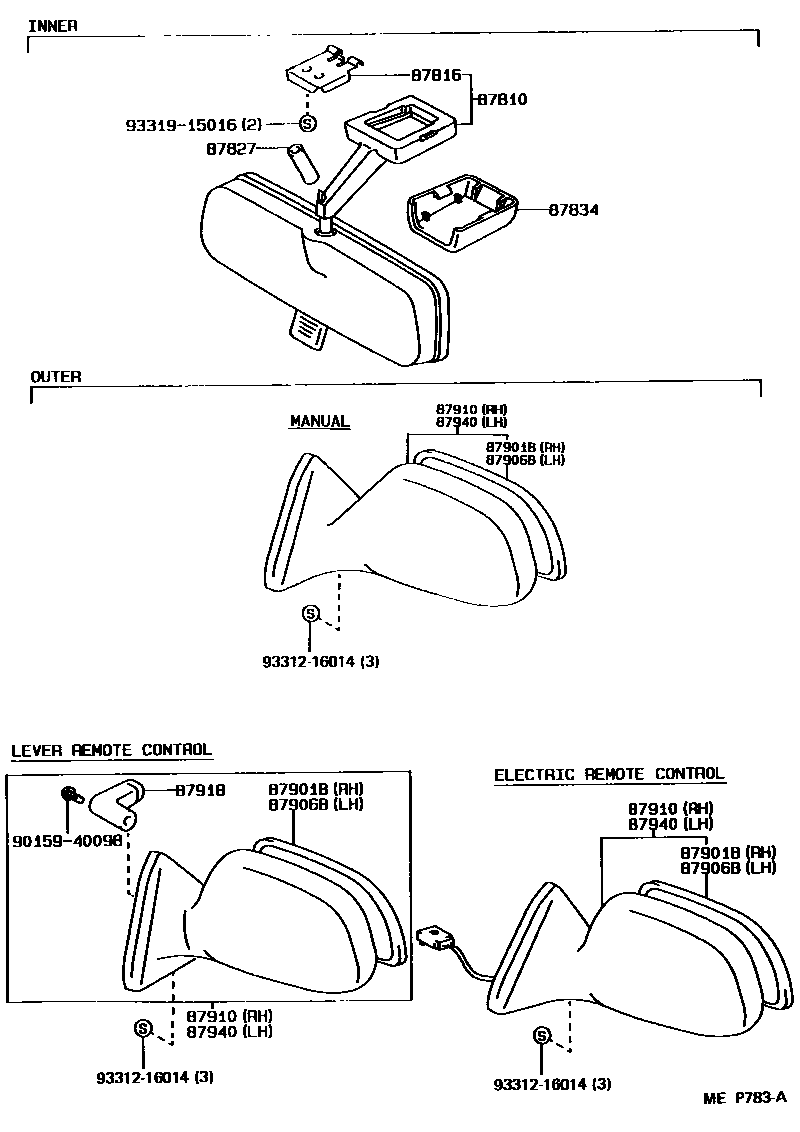 INNER

87816
87810
93319-15016 (2)
S
87827
87834

OUTER

MANUAL

87910 (RH)
87940 (LH)
87901B (RH)
87906B (LH)

S
93312-16014 (3)

LEVER REMOTE CONTROL

87918
87901B (RH)
87906B (LH)
90159-40098
87910 (RH)
87940 (LH)
S
93312-16014 (3)

ELECTRIC REMOTE CONTROL

87910 (RH)
87940 (LH)
87901B (RH)
87906B (LH)
S
93312-16014 (3)

ME P783-A