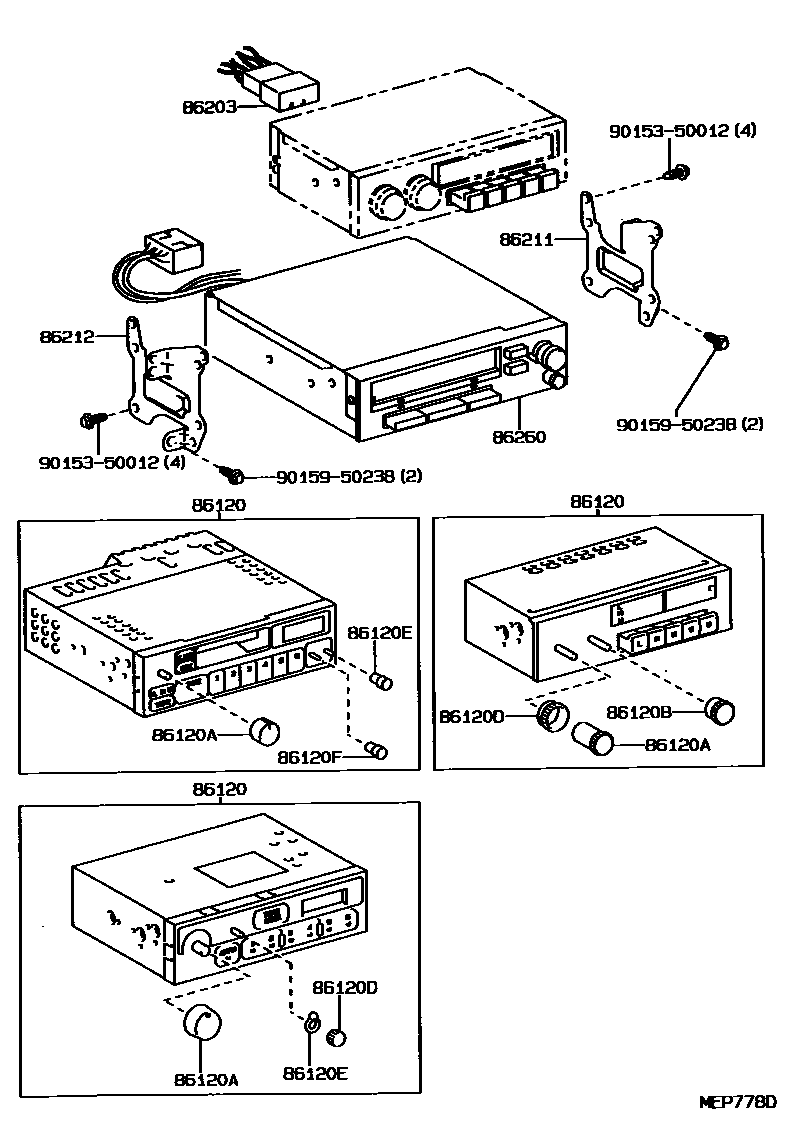 86203

90153-50012 (4)

86211

86212

86260

90159-50238 (2)

90153-50012 (4)

90159-50238 (2)

86120

86120E

86120A

86120F

86120

86120D

86120B

86120A

86120

86120D

86120A

86120E

MEP778D