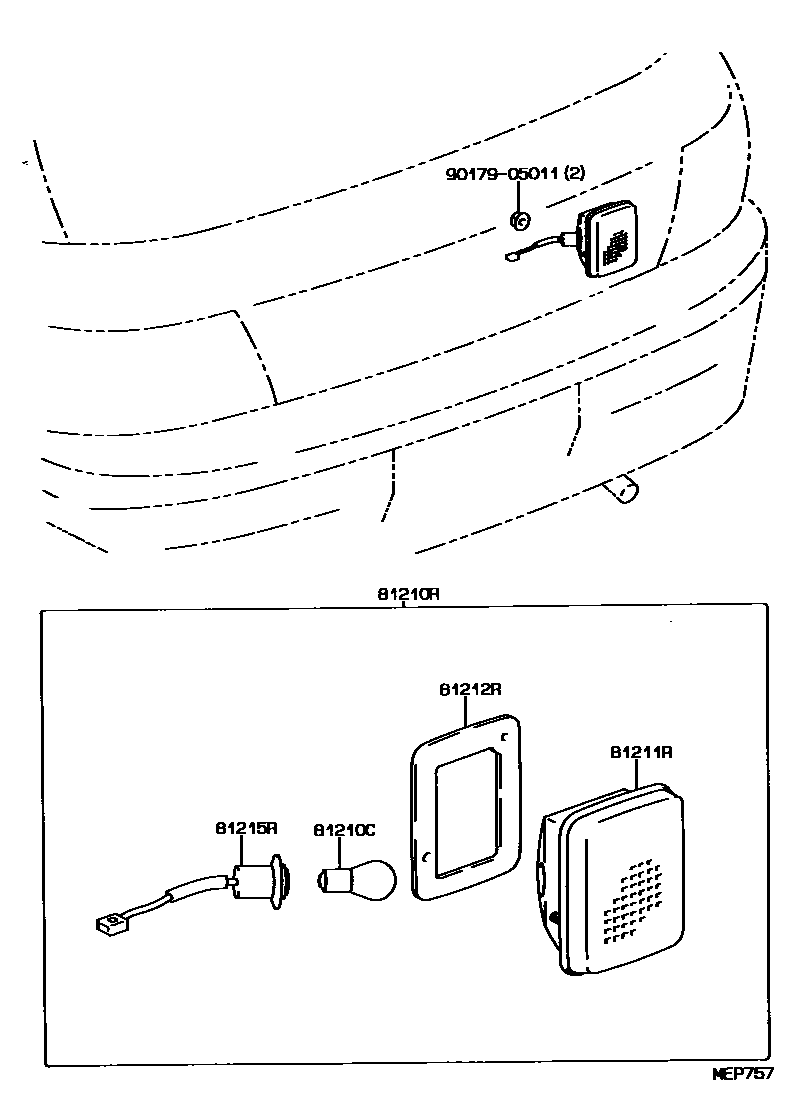 90179-05011 (2)

81210R

81212R

81211R

81215R

81210C

MEP757