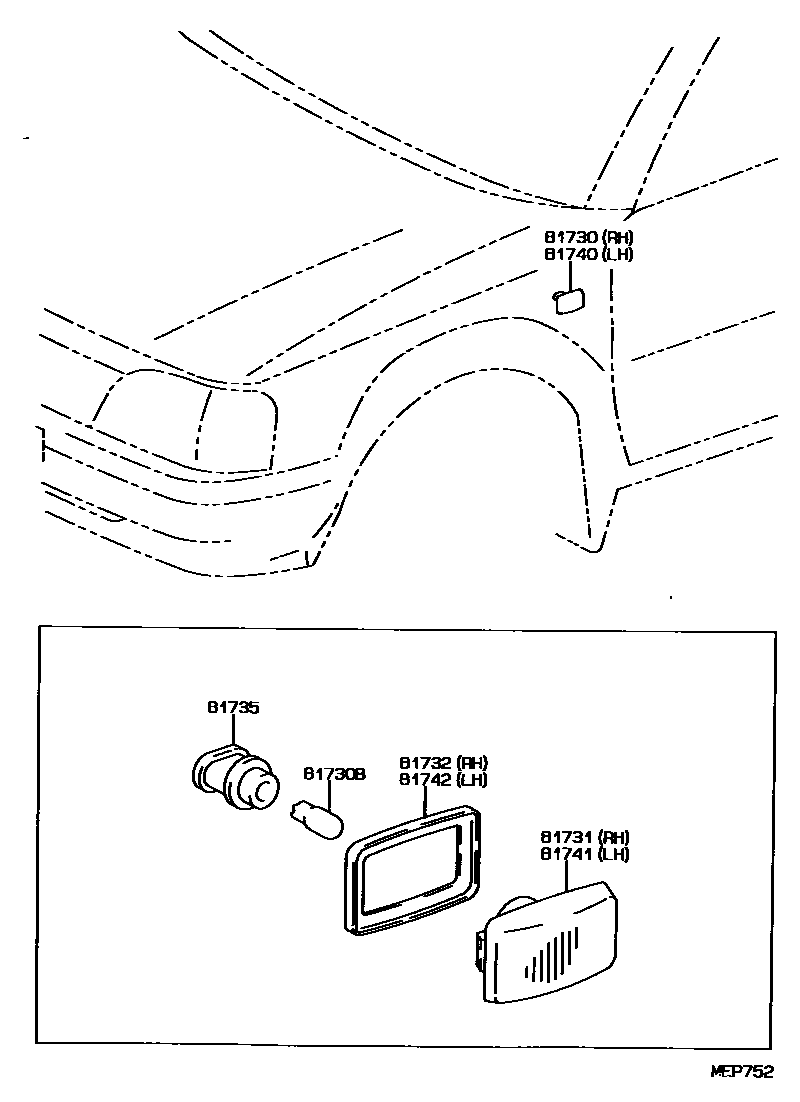 81730 (RH)
81740 (LH)

81735

81730B

81732 (RH)
81742 (LH)

81731 (RH)
81741 (LH)

MEP752