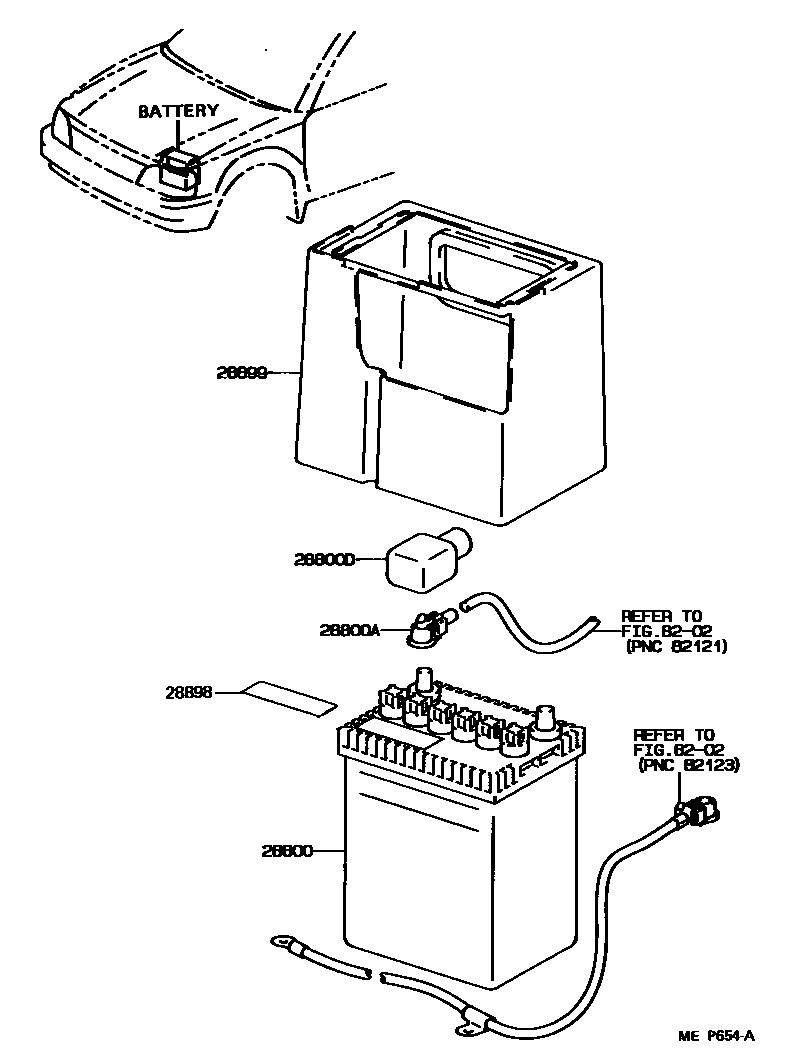 BATTERY

28899

28800D

28800A

REFER TO
FIG.82-02
(PNC 82121)

28898

REFER TO
FIG.82-02
(PNC 82123)

28800

ME P654-A