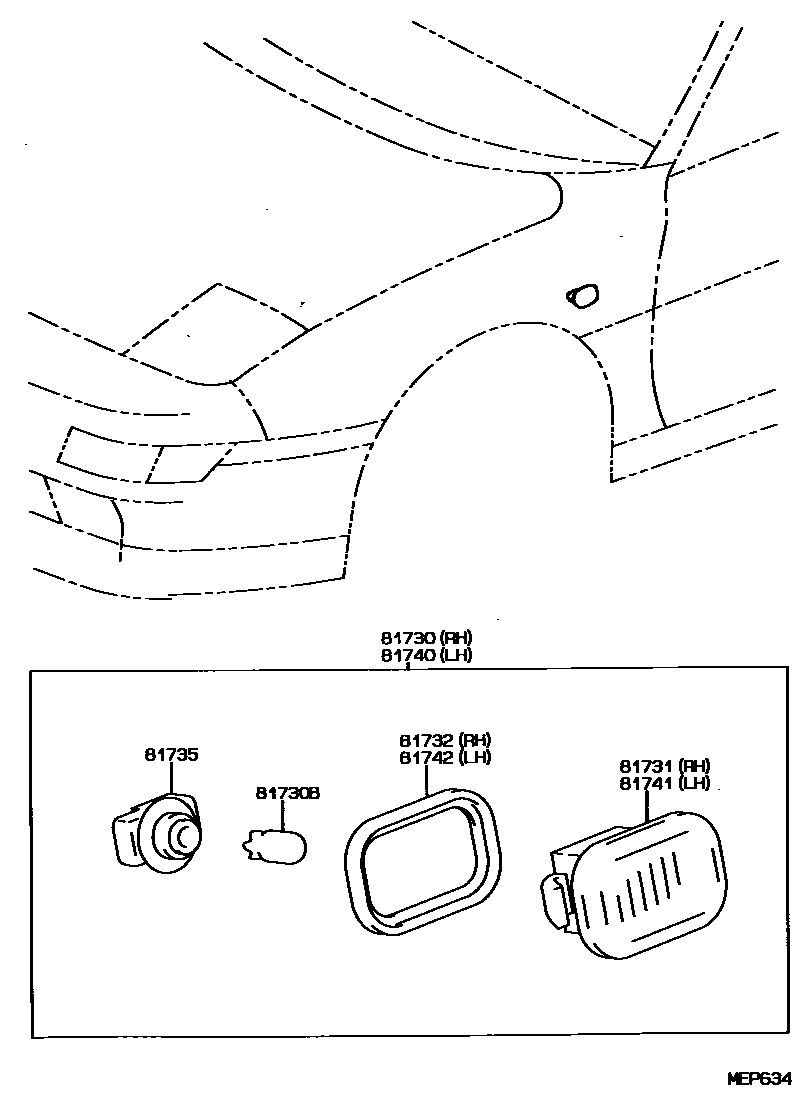 81730 (RH)
81740 (LH)

81735

81730B

81732 (RH)
81742 (LH)

81731 (RH)
81741 (LH)

MEP634