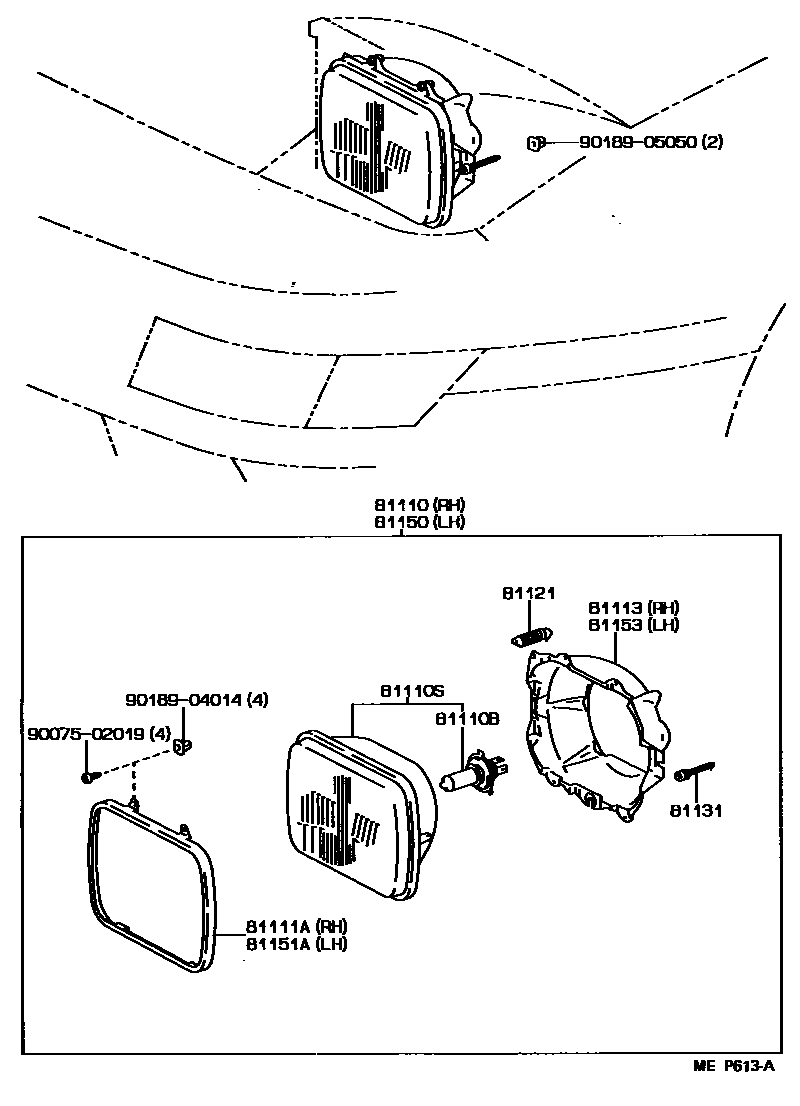 90189-05050 (2)

81110 (RH)
81150 (LH)

81121

81113 (RH)
81153 (LH)

90189-04014 (4)

90075-02019 (4)

81110S

81110B

81131

81111A (RH)
81151A (LH)

ME P613-A