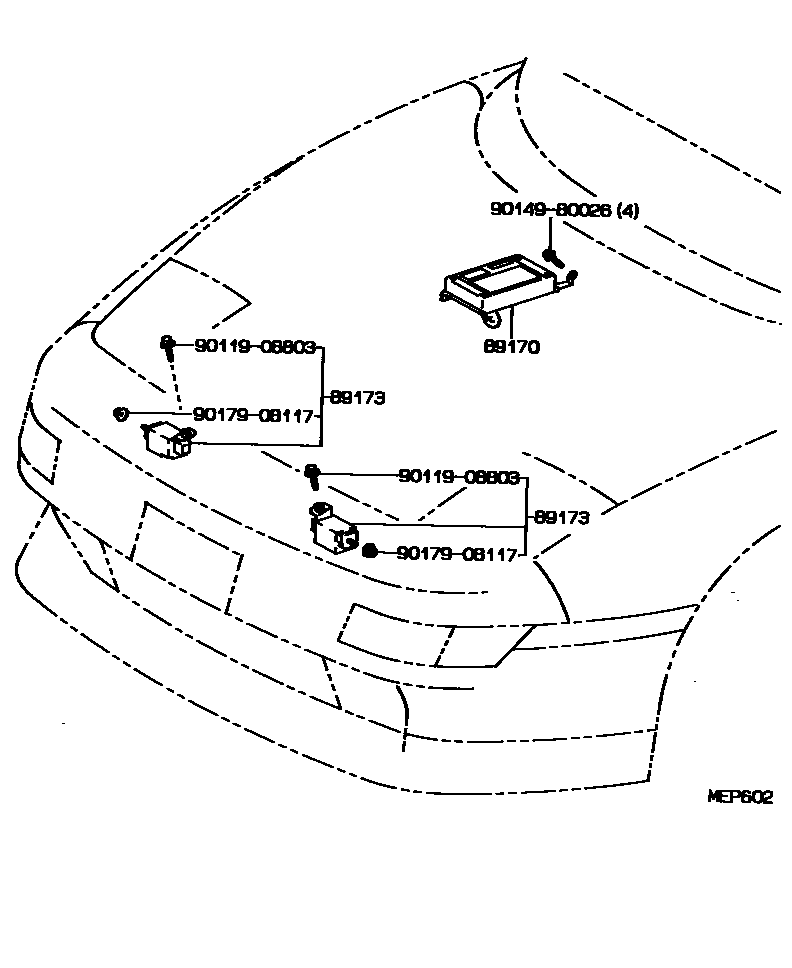 90149-80026 (4)

89170

90119-08803

89173

90179-08117

90119-08803

89173

90179-08117

MEP602