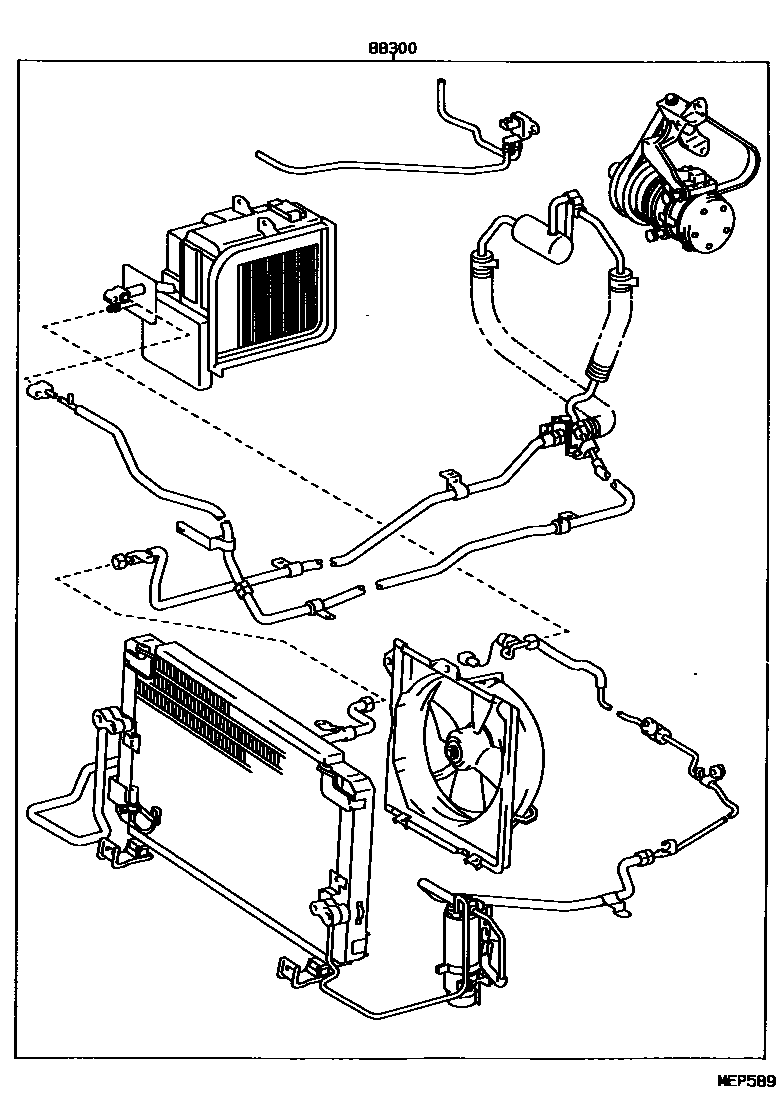 88300

MEP589