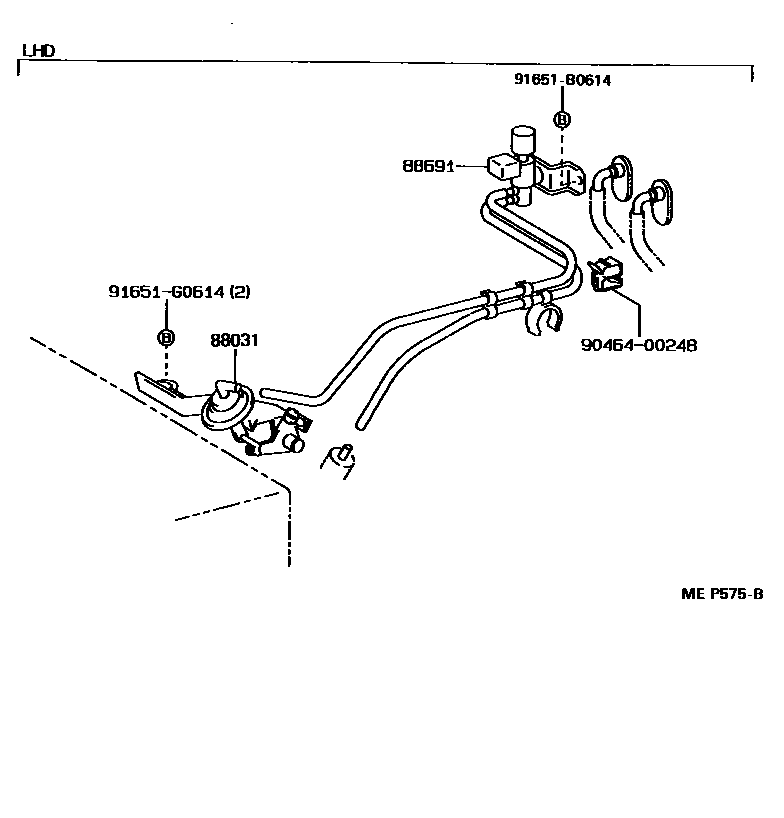 LHD

91651-B0614

B

88691

91651-G0614 (2)

B

88031

90464-00248

ME P575-B