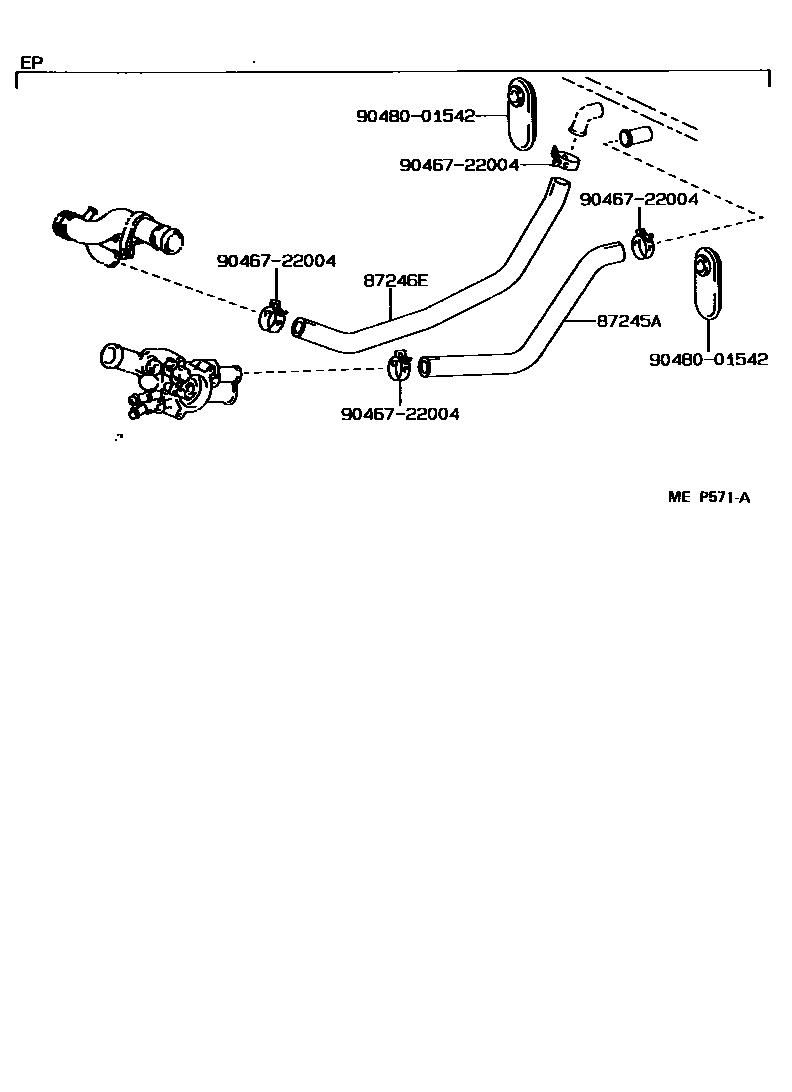 EP

90480-01542

90467-22004

90467-22004

90467-22004

87246E

87245A

90480-01542

90467-22004

ME P571-A