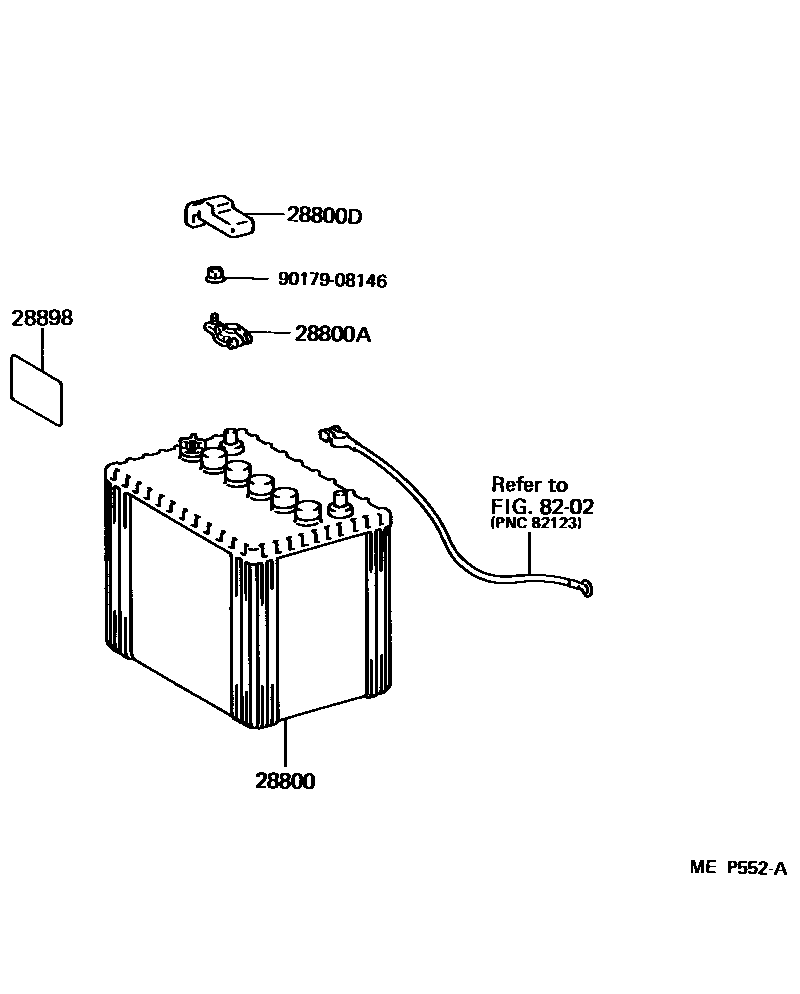 28800D

90179-08146

28898

28800A

Refer to FIG. 82-02 (PNC 82123)

28800

ME P552-A