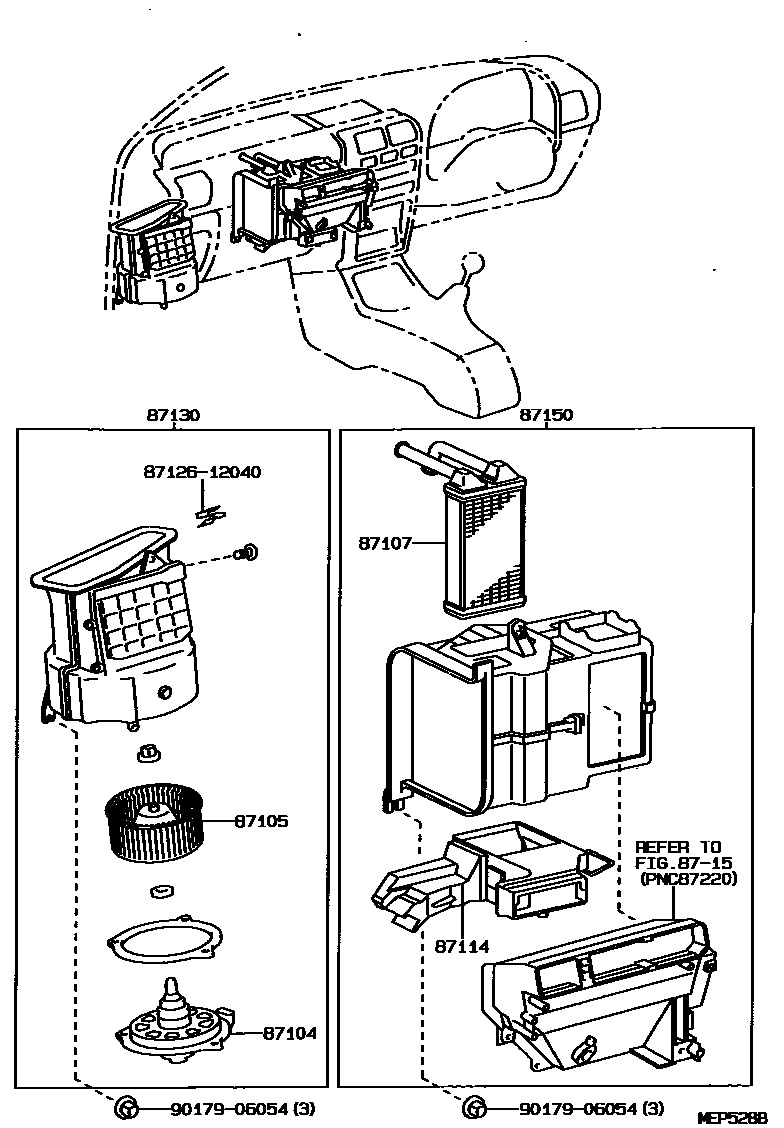 87130

87126-12040

87105

87104

90179-06054 (3)

87150

87107

REFER TO FIG.87-15 (PNC87220)

87114

90179-06054 (3)

MEP528B