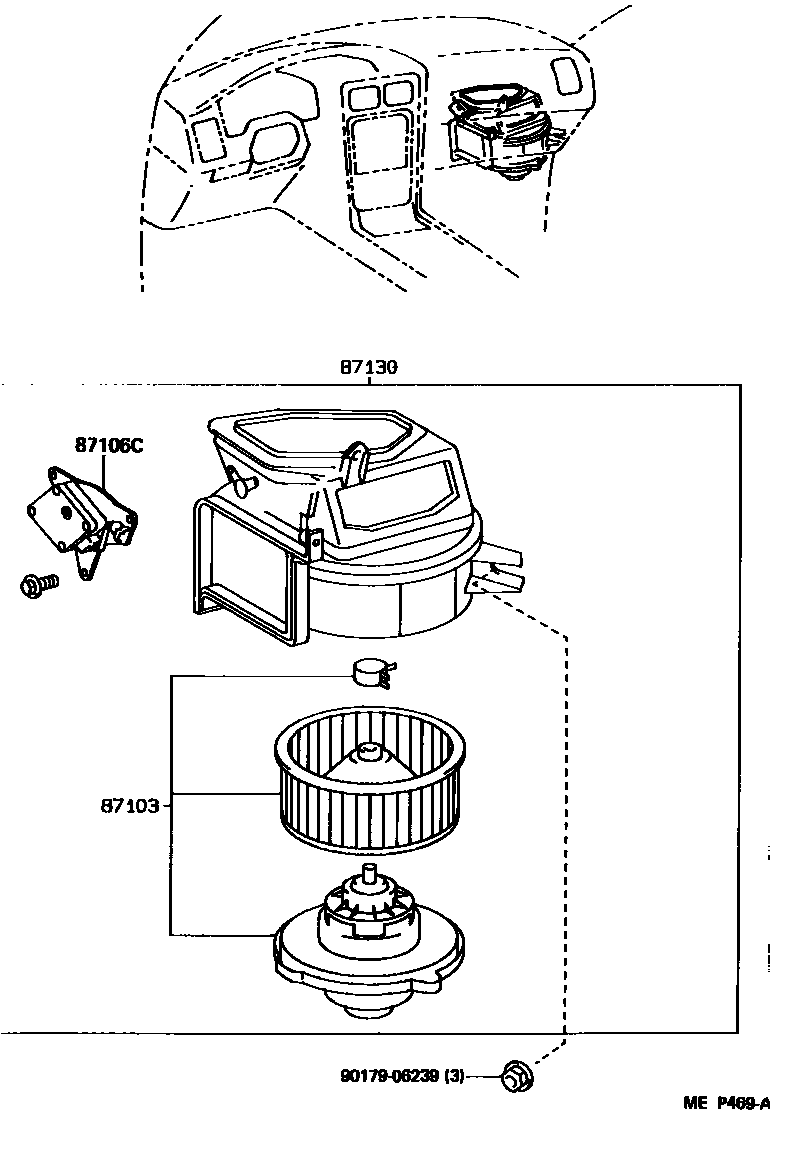 87130

87106C

87103

90179-06239 (3)

ME P469-A