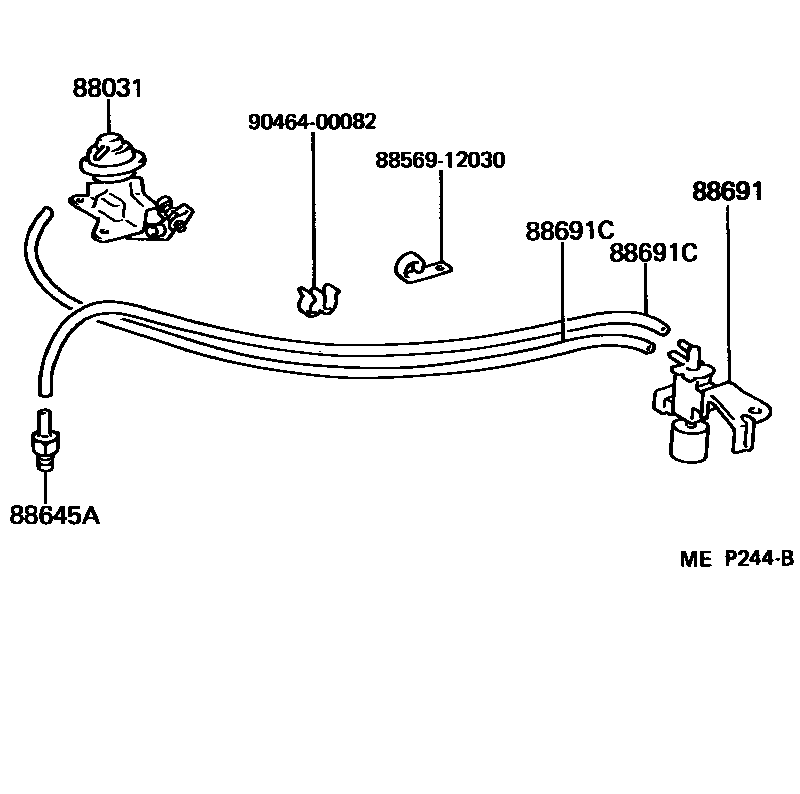 88031

90464-00082

88569-12030

88691

88691C

88691C

88645A

ME P244-B