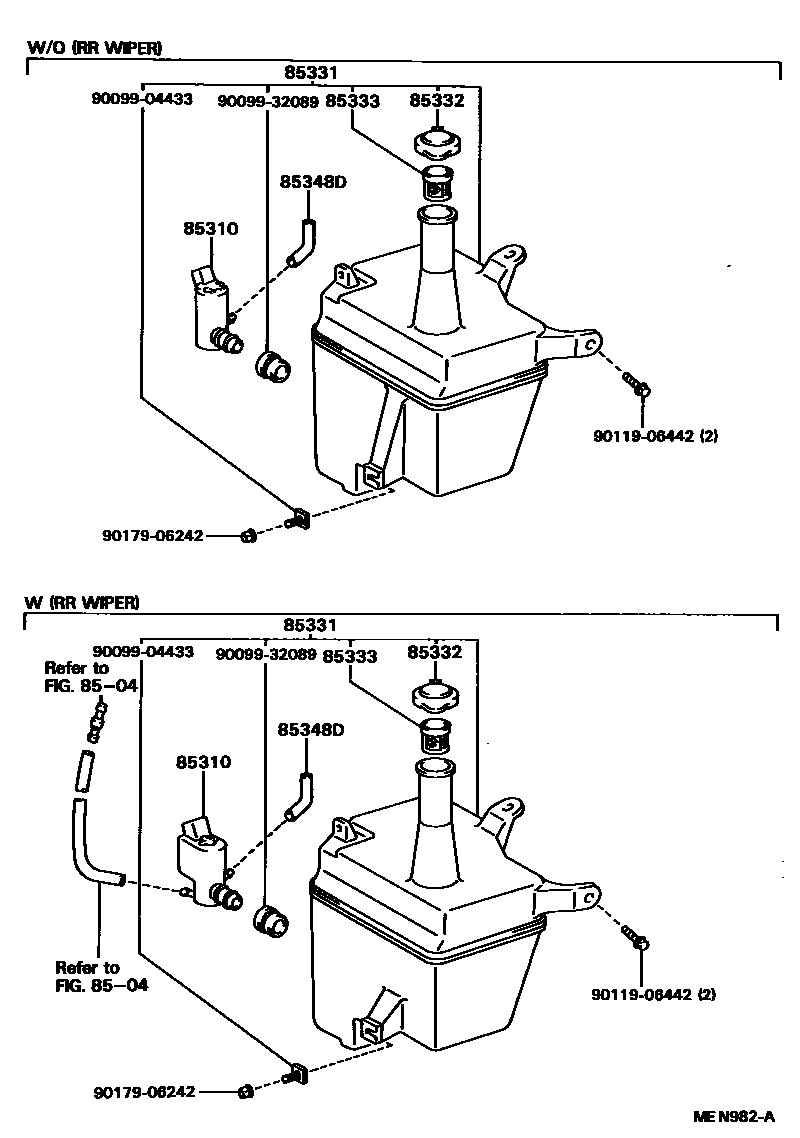 W/O (RR WIPER)

85331

90099-04433

90099-32089

85333

85332

85348D

85310

90119-06442 (2)

90179-06242

W (RR WIPER)

85331

90099-04433

90099-32089

85333

85332

Refer to FIG. 85-04

85348D

85310

Refer to FIG. 85-04

90119-06442 (2)

90179-06242

ME N982-A