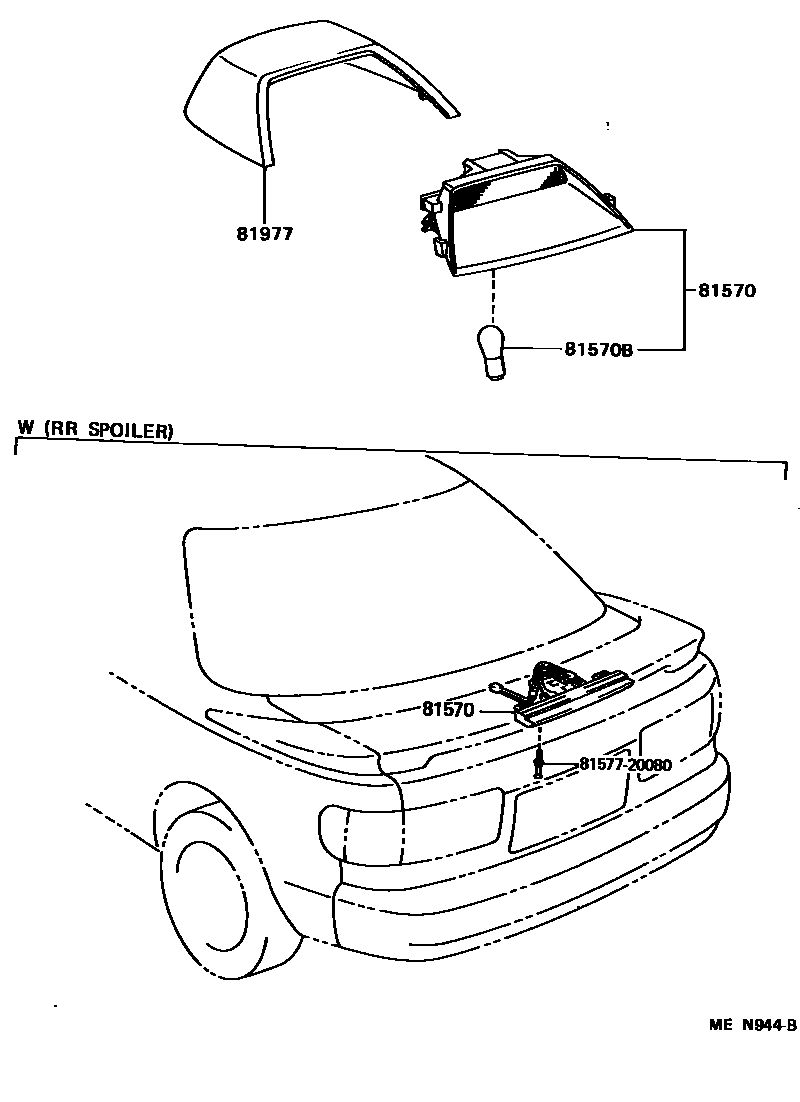 81977

81570

81570B

W (RR SPOILER)

81570

81577-20080

ME N944-B