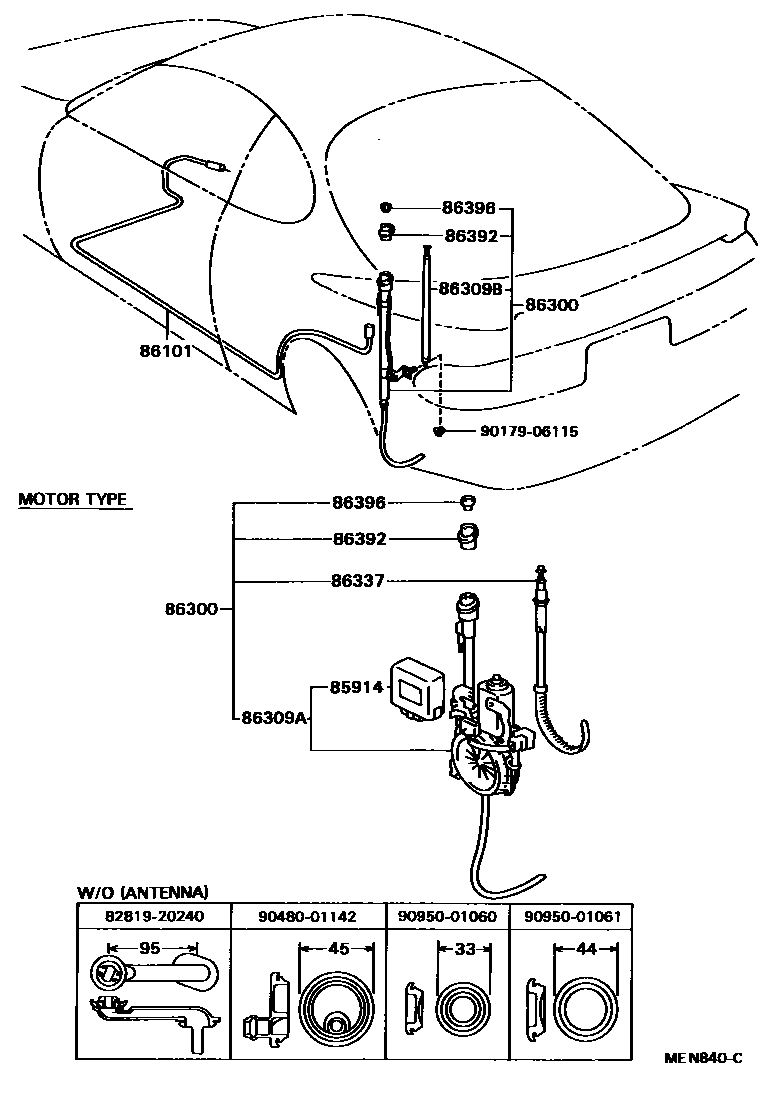 86396
86392
86309B
86300
86101
90179-06115

MOTOR TYPE

86396
86392
86337
86300
85914
86309A

W/O (ANTENNA)

| 82819-20240 | 90480-01142 | 90950-01060 | 90950-01061 |
|---|---|---|---|
| 95 | 45 | 33 | 44 |

MEN840-C