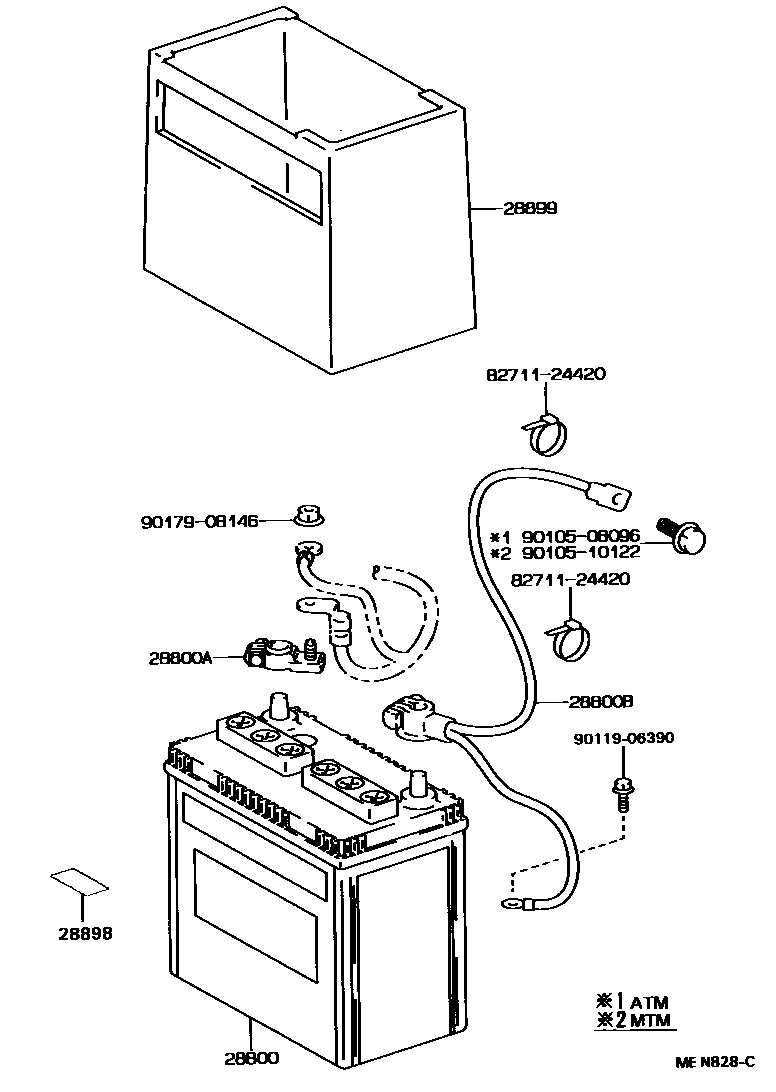 28899

82711-24420

90179-08146

※1 90105-08096
※2 90105-10122

82711-24420

28800A

28800B

90119-06390

28898

28800

※1 ATM
※2 MTM

ME N828-C