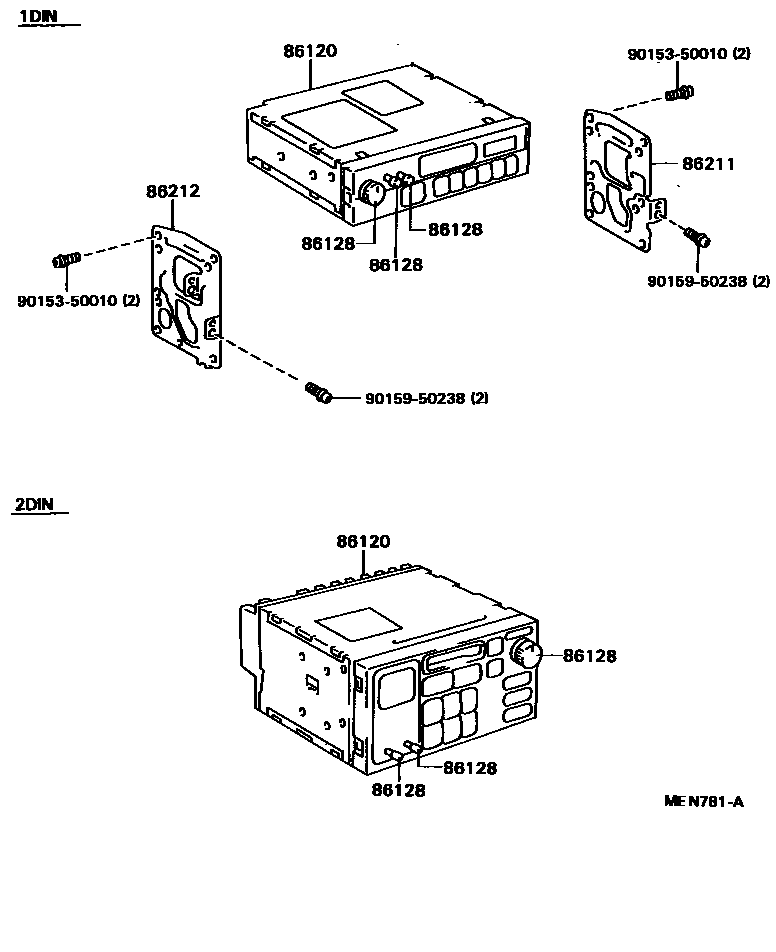 1DIN

86120

90153-50010 (2)

86211

86212

86128

86128

86128

90159-50238 (2)

90153-50010 (2)

90159-50238 (2)

2DIN

86120

86128

86128

86128

MEN781-A