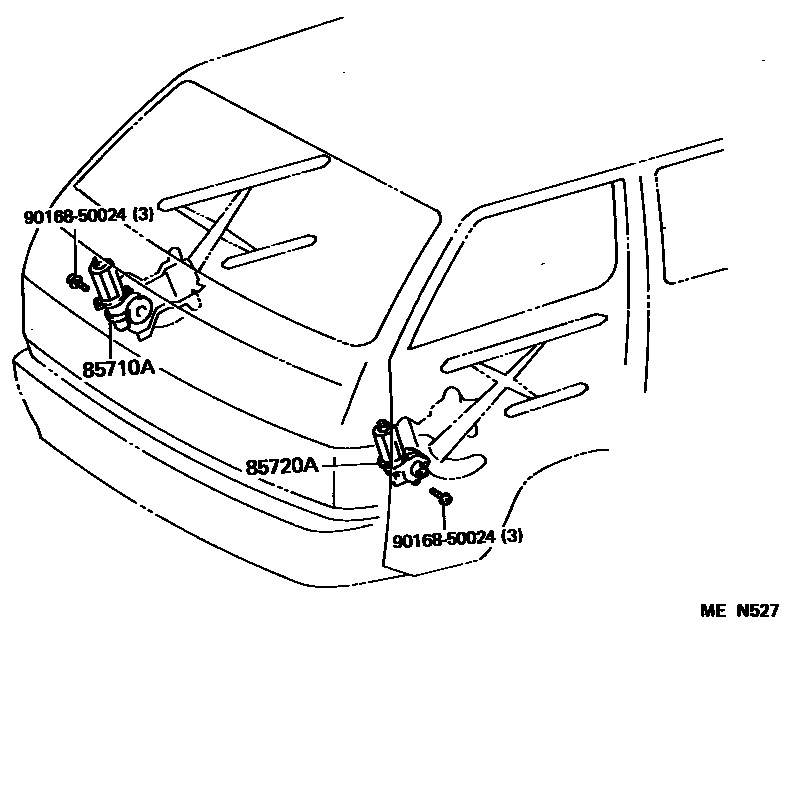 90168-50024 (3)

85710A

85720A

90168-50024 (3)

ME N527