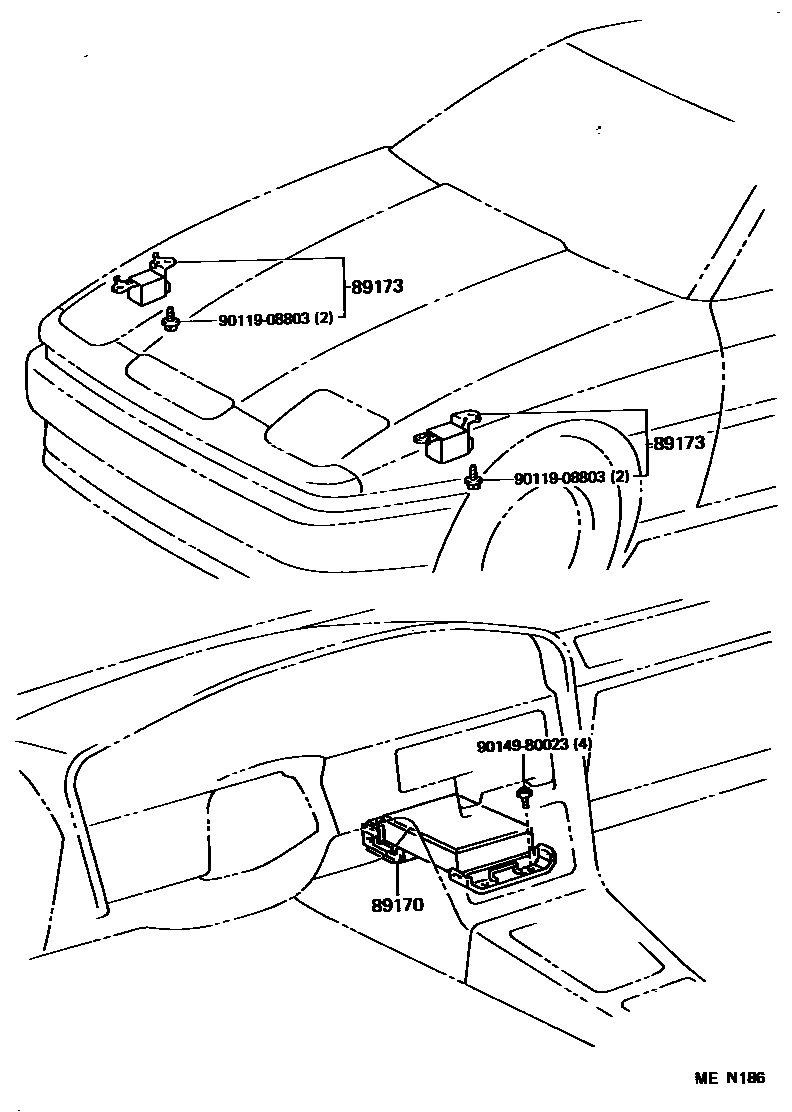 89173
90119-08803 (2)
89173
90119-08803 (2)
90149-80023 (4)
89170
ME N186