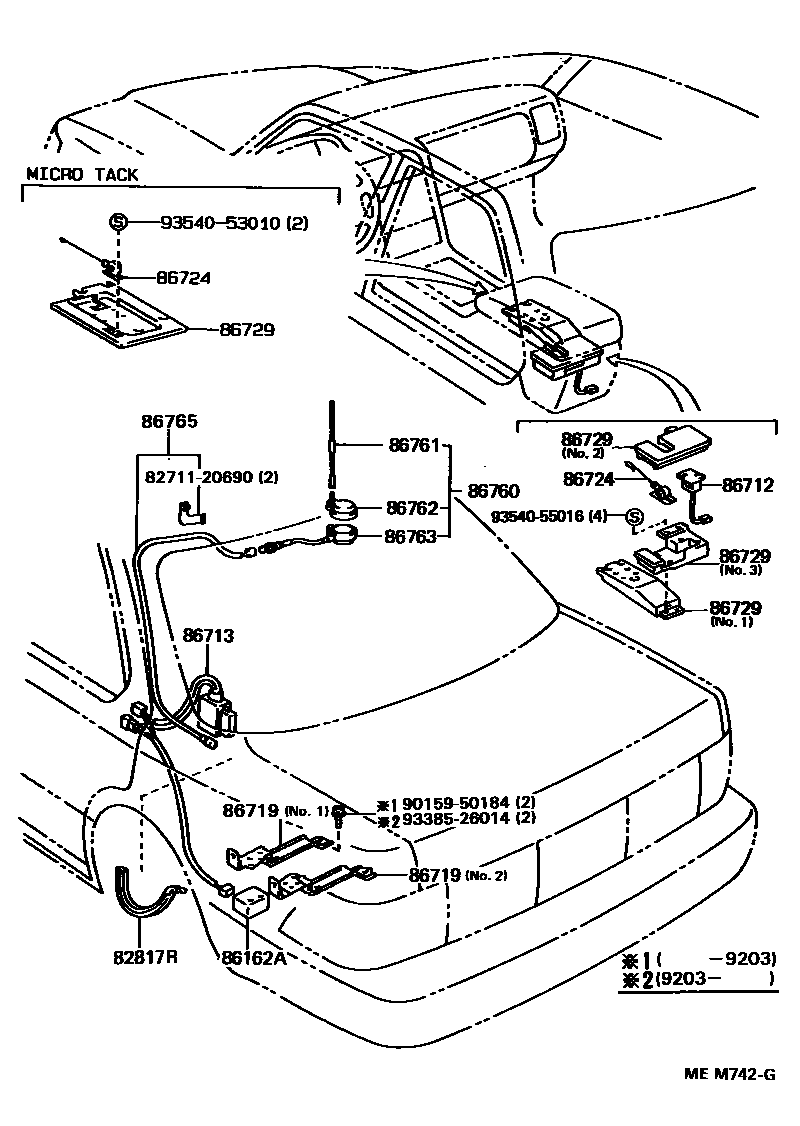 MICRO TACK

S 93540-53010 (2)
86724
86729

86765
82711-20690 (2)

86761
86762
86763
86760

86729 (No. 2)
86724
86712
93540-55016 (4) S
86729 (No. 3)
86729 (No. 1)

86713

86719 (No. 1)
※1 90159-50184 (2)
※2 93385-26014 (2)
86719 (No. 2)

82817R
86162A

※1 (  -9203)
※2 (9203-  )

ME M742-G