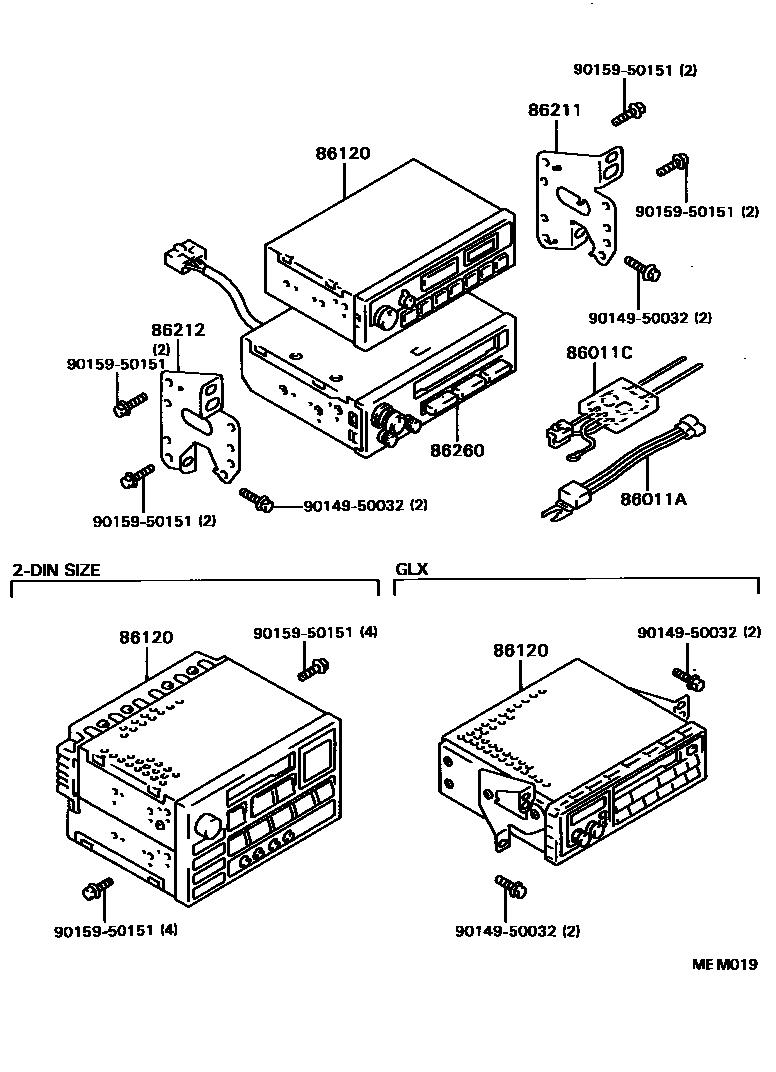 90159-50151 (2)
86211
86120
90159-50151 (2)
90149-50032 (2)
86212
(2)
90159-50151
86011C
86260
86011A
90159-50151 (2)
90149-50032 (2)

2-DIN SIZE
86120
90159-50151 (4)
90159-50151 (4)

GLX
86120
90149-50032 (2)
90149-50032 (2)

ME M019