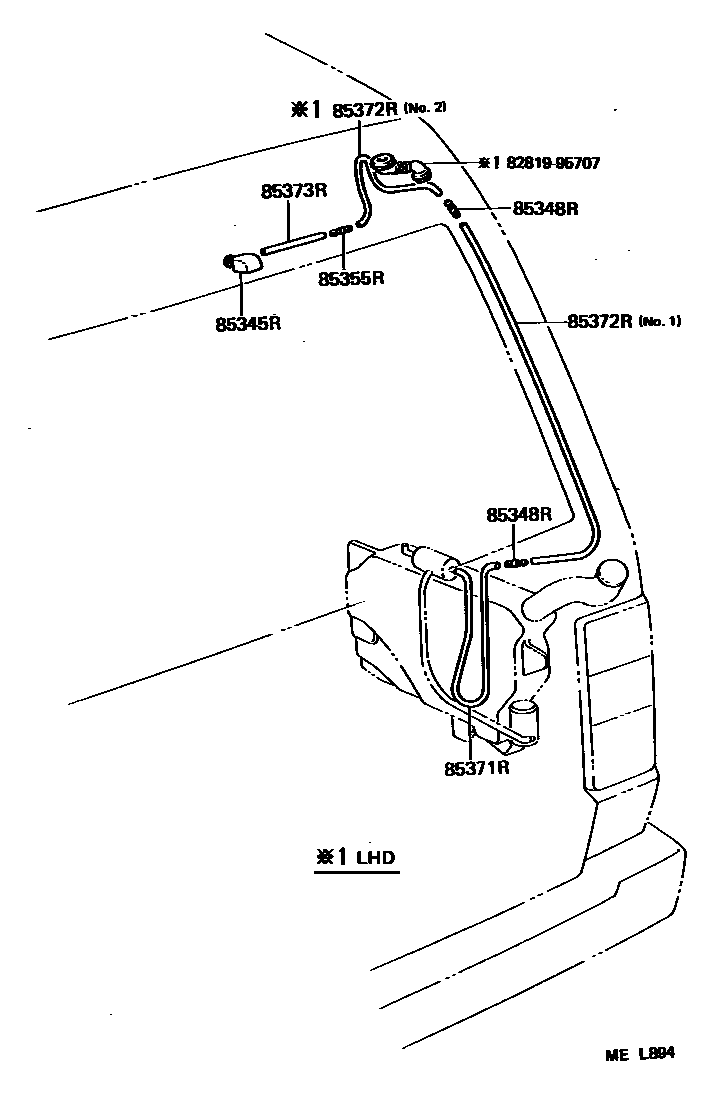 ※1 85372R (No. 2)

※1 82819-96707

85373R

85348R

85355R

85345R

85372R (No. 1)

85348R

85371R

※1 LHD

ME L894