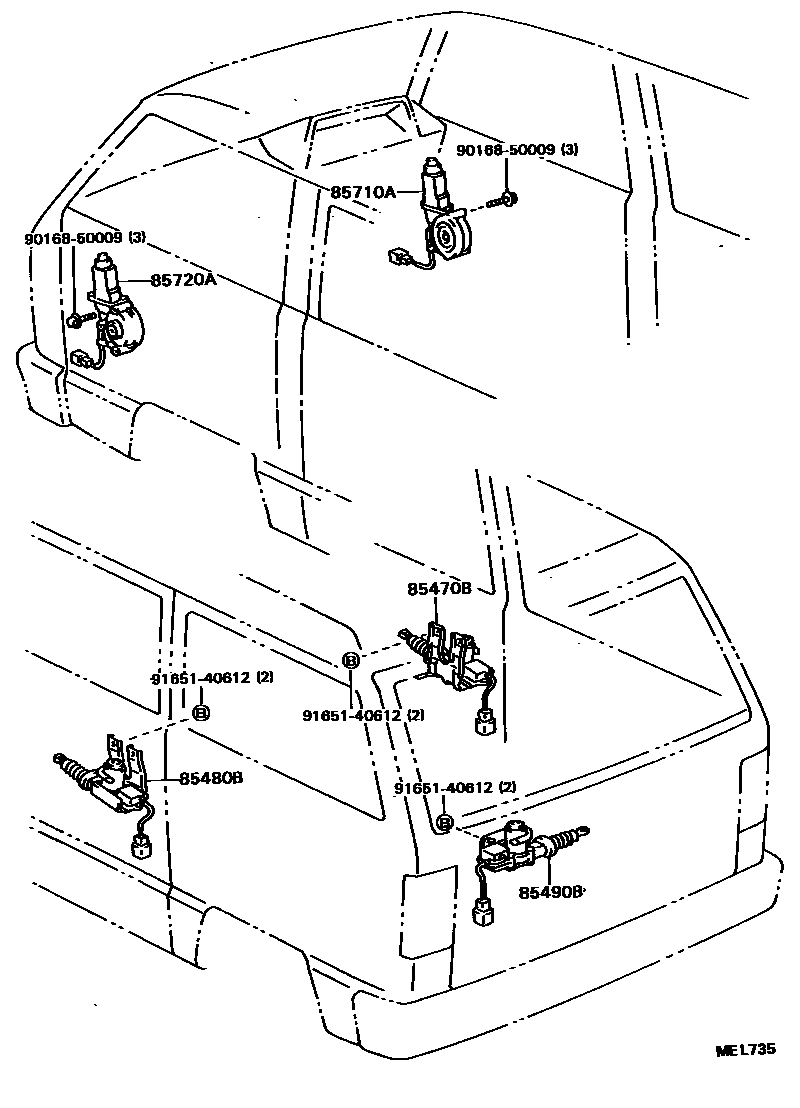 90168-50009 (3)
85710A
90168-50009 (3)
85720A
85470B
91651-40612 (2)
91651-40612 (2)
85480B
91651-40612 (2)
85490B
MEL735