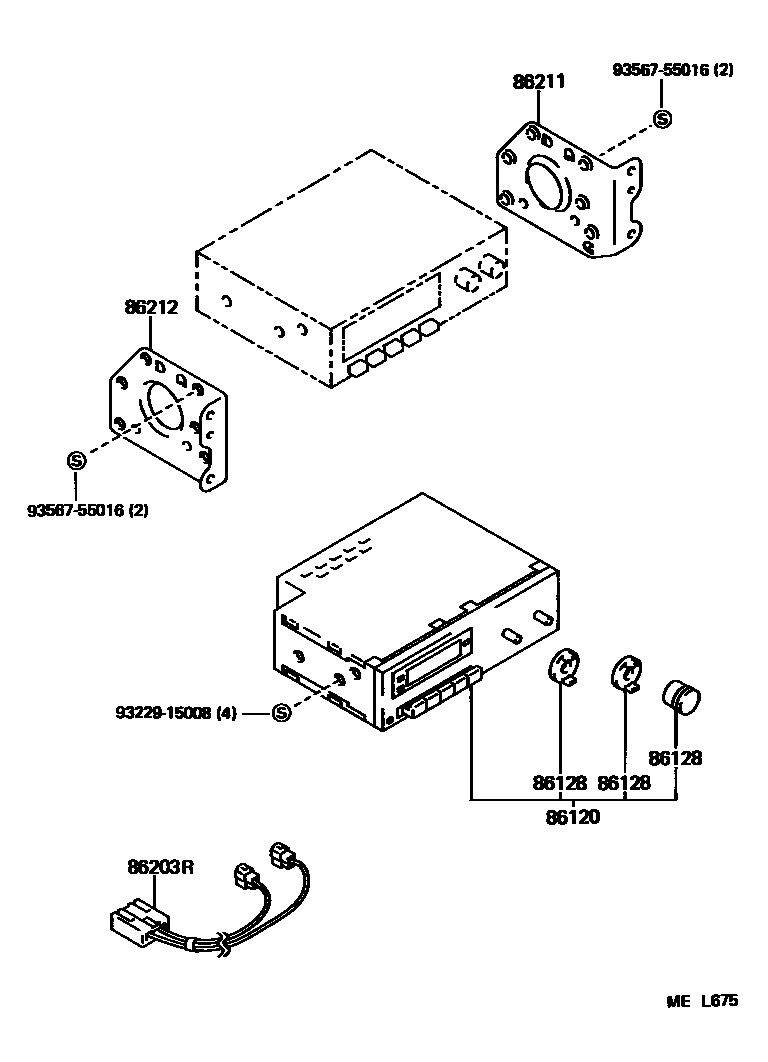 86211

93567-55016 (2)

S

86212

S

93567-55016 (2)

93229-15008 (4)

S

86128

86128

86128

86120

86203R

ME L675