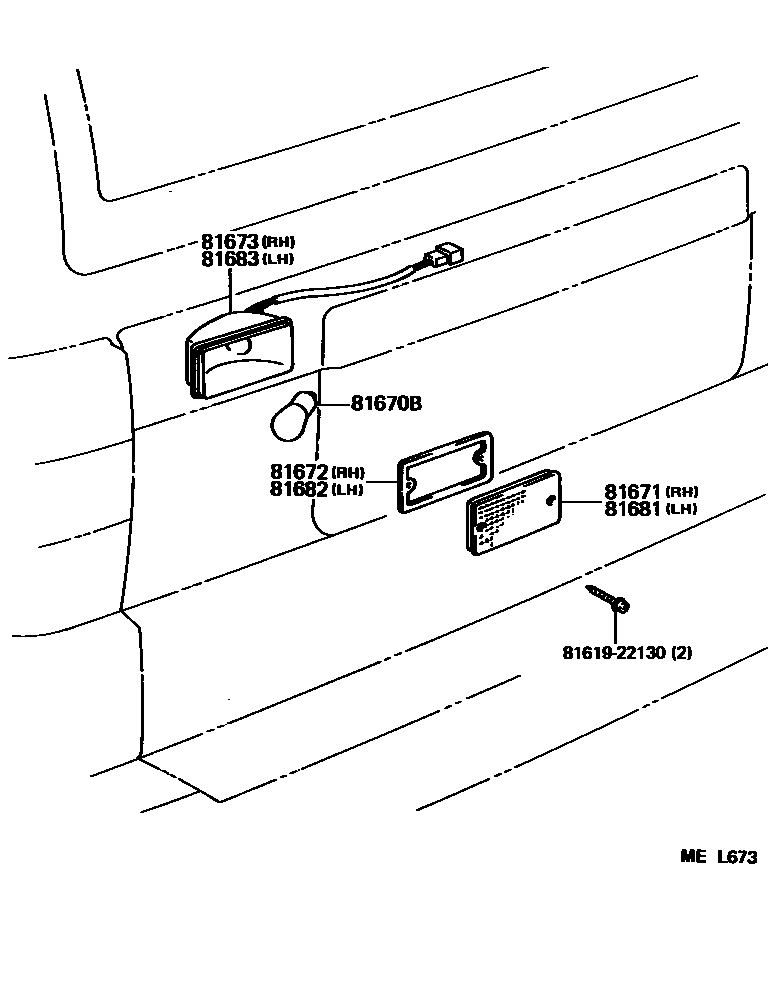 81673 (RH)
81683 (LH)

81670B

81672 (RH)
81682 (LH)

81671 (RH)
81681 (LH)

81619-22130 (2)

ME L673