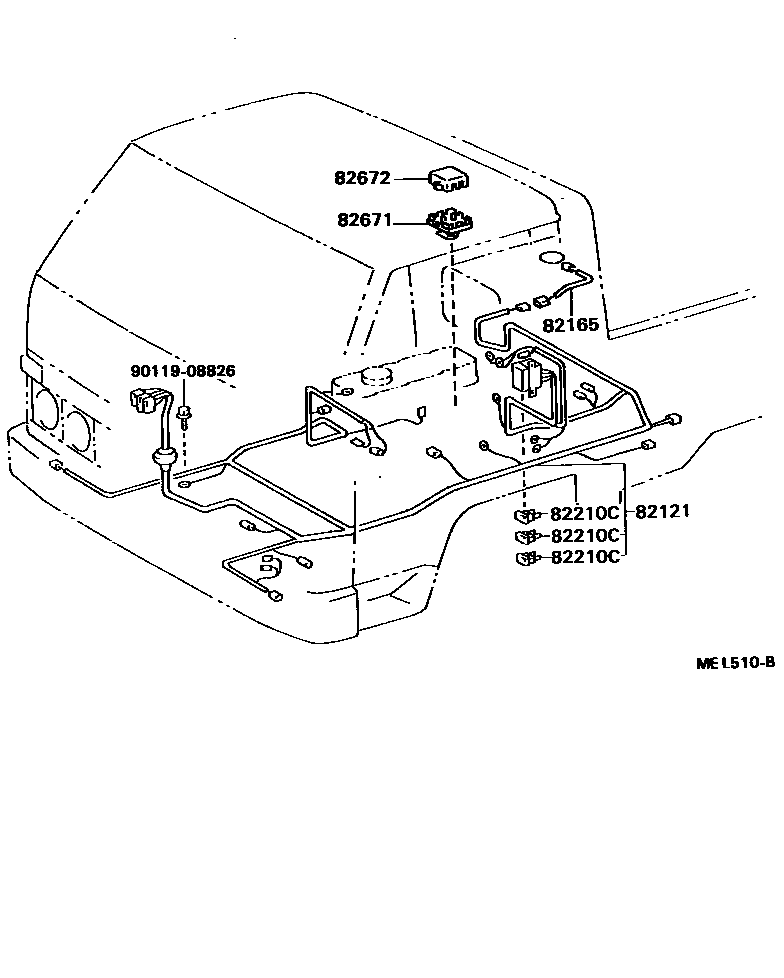 82672
82671
82165
90119-08826
82210C
82210C
82210C
82121
MEL510-B