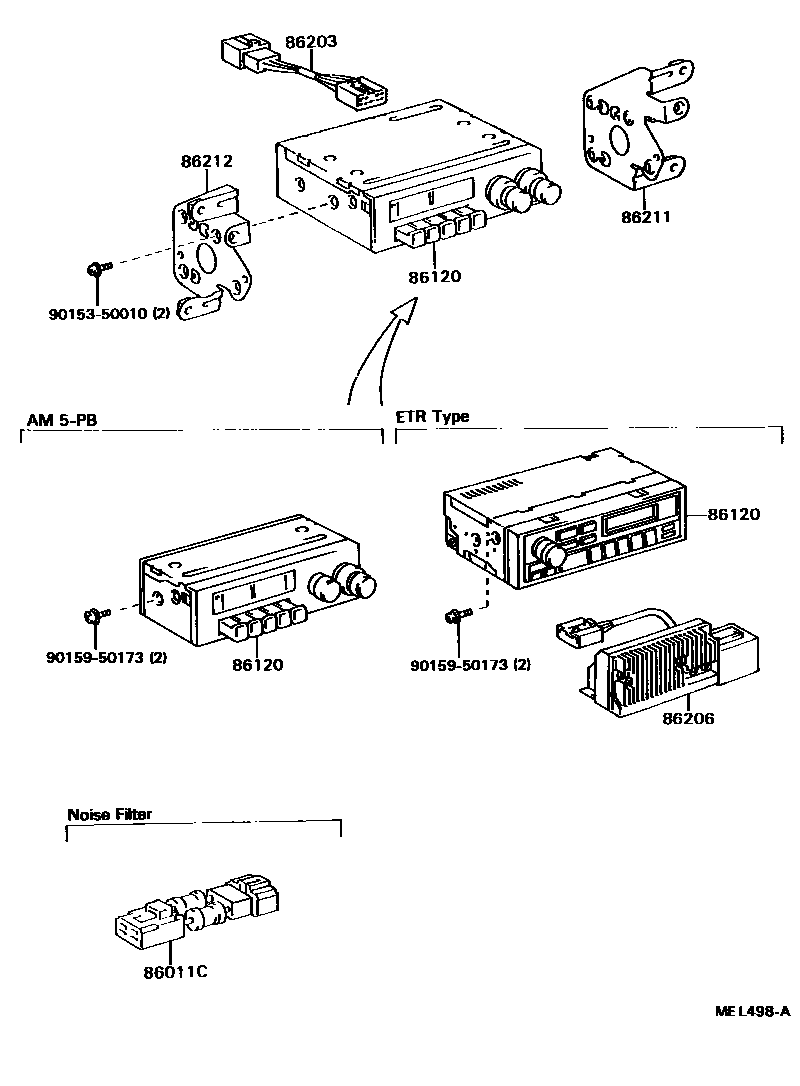 86203

86212

86211

86120

90153-50010 (2)

AM 5-PB

ETR Type

86120

90159-50173 (2)

86120

90159-50173 (2)

86206

Noise Filter

86011C

MEL498-A