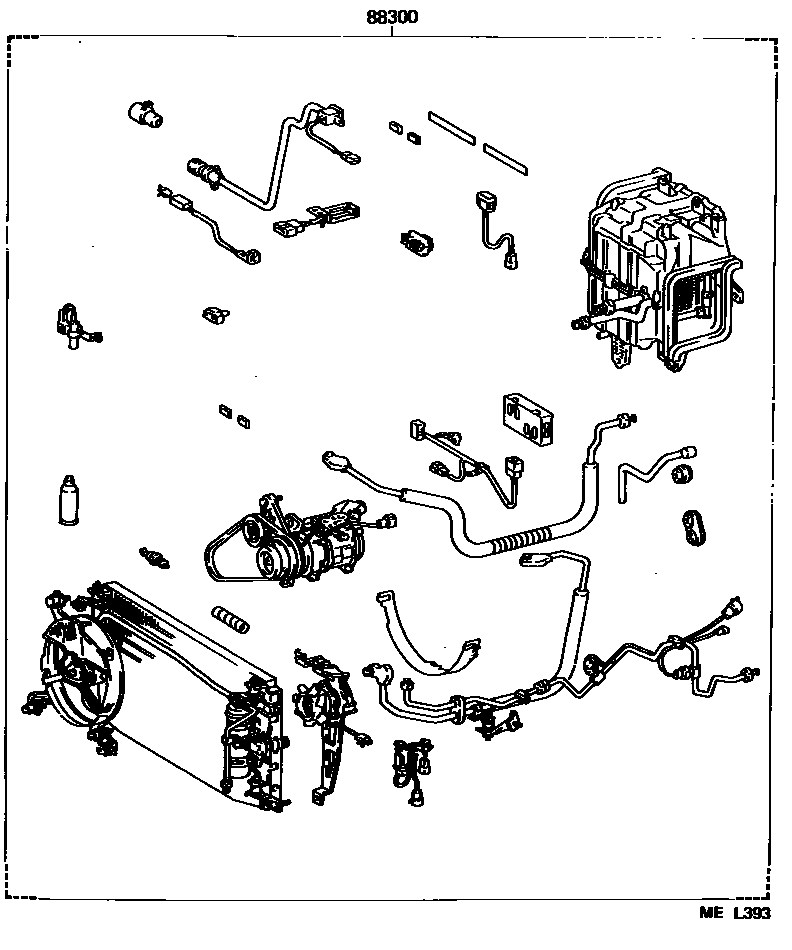 88300

ME L393