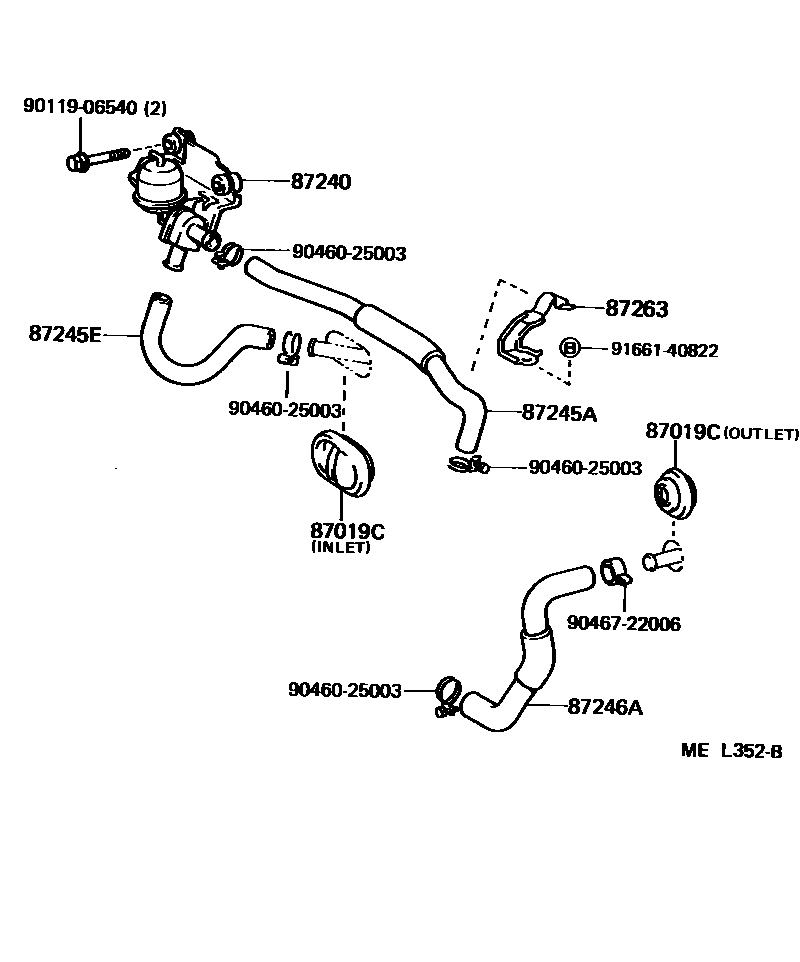 90119-06540 (2)
87240
90460-25003
87263
87245E
Ⓑ 91661-40822
90460-25003
87245A
87019C (OUTLET)
90460-25003
87019C
(INLET)
90467-22006
90460-25003
87246A
ME L352-B