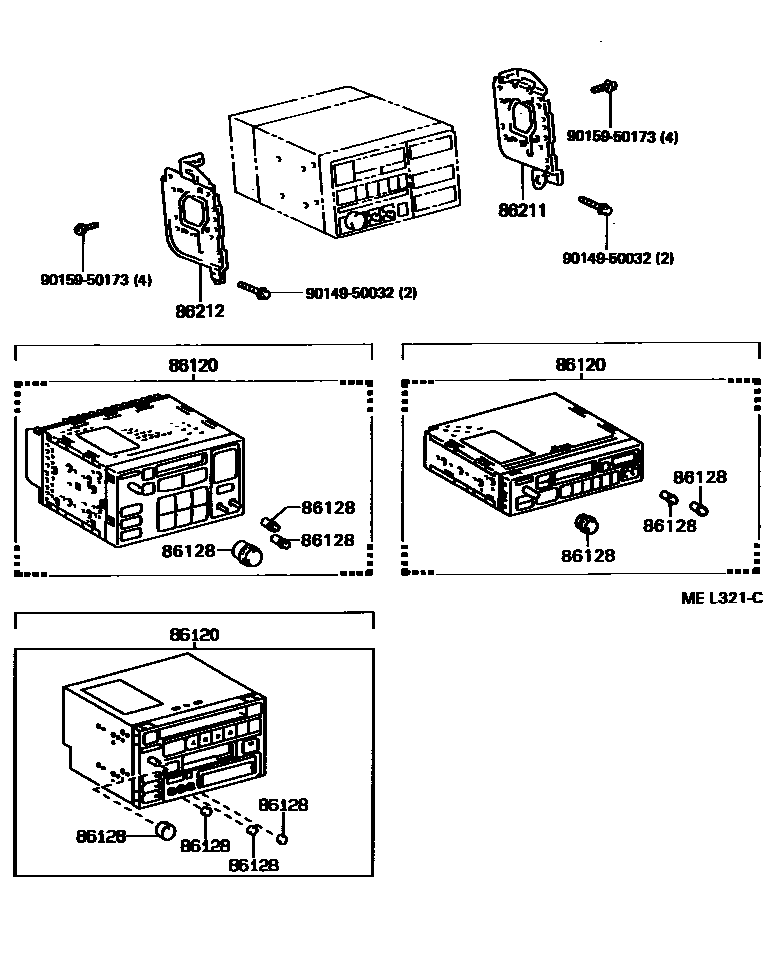 90159-50173 (4)

86211

90149-50032 (2)

90159-50173 (4)

86212

90149-50032 (2)

86120

86128

86128

86128

86120

86128

86128

86128

ME L321-C

86120

86128

86128

86128

86128