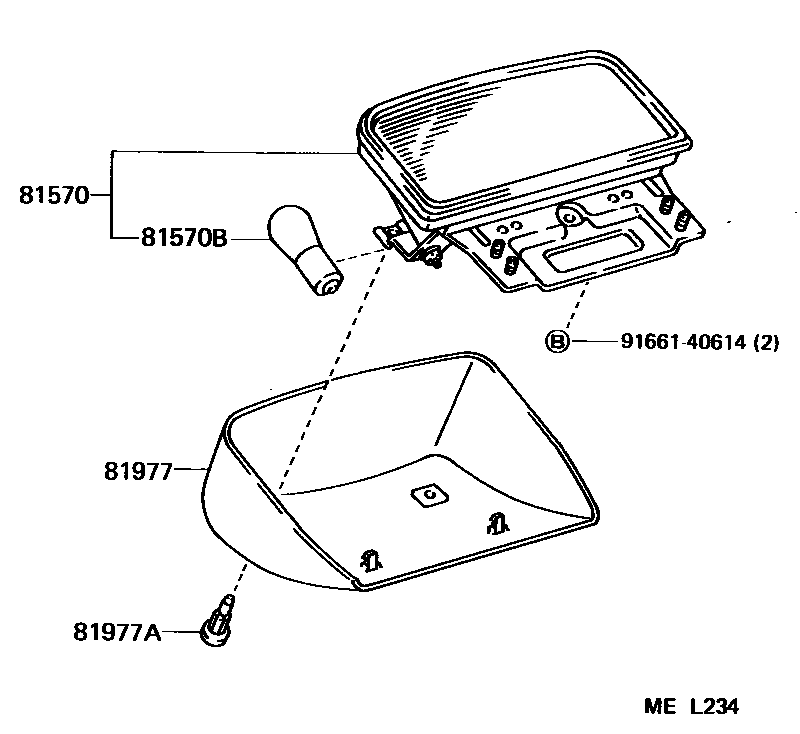 81570
81570B
B 91661-40614 (2)
81977
81977A
ME L234