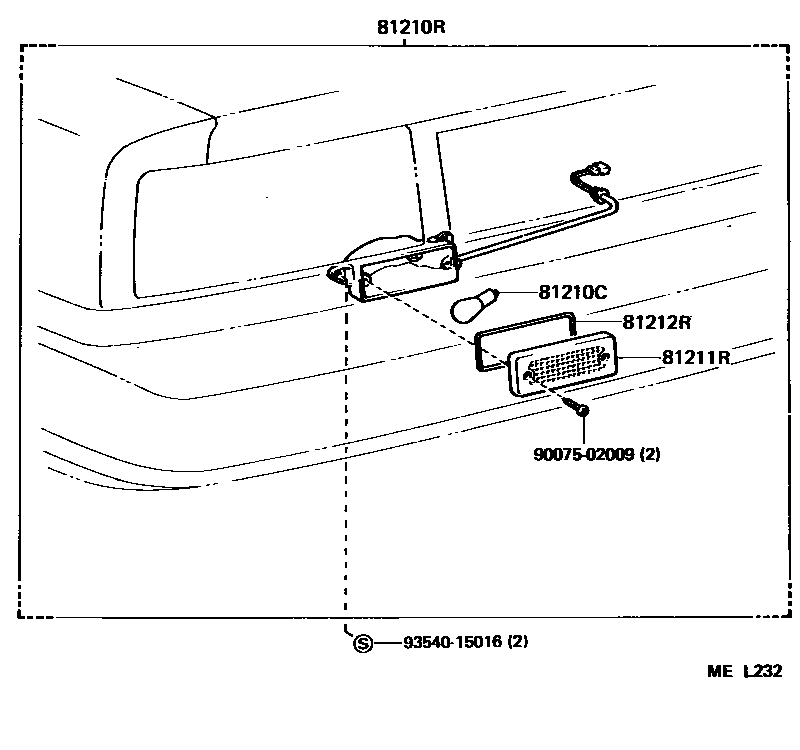 81210R

81210C

81212R

81211R

90075-02009 (2)

S 93540-15016 (2)

ME L232