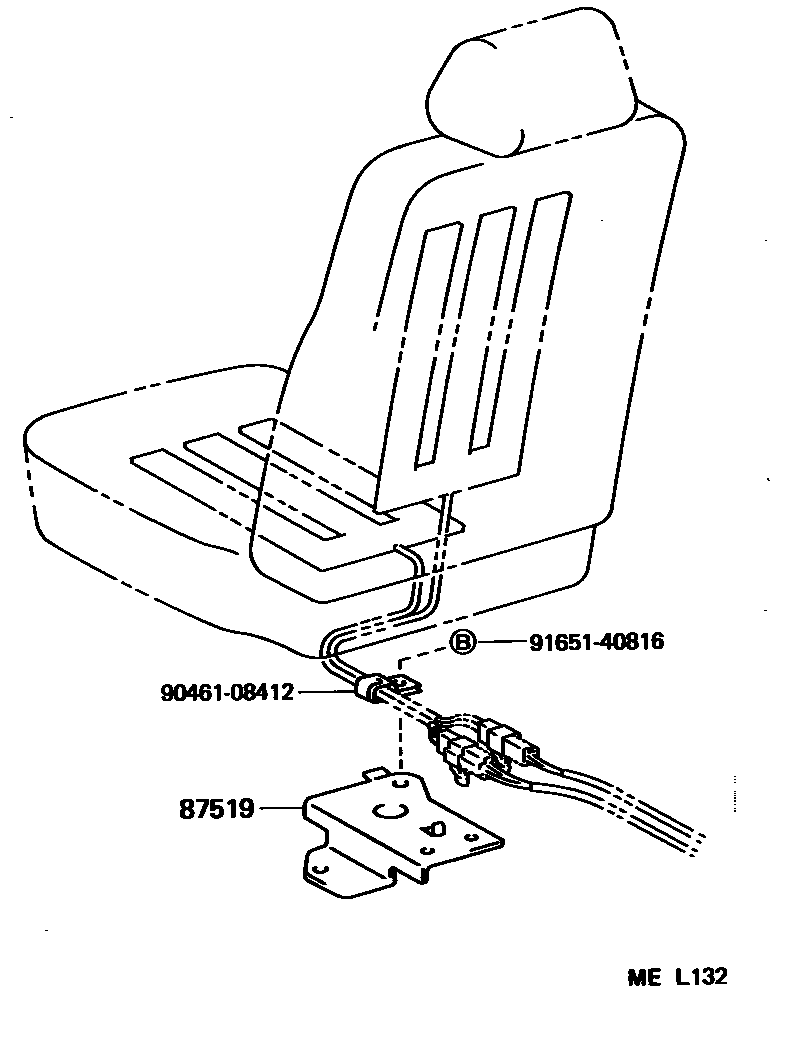 Ⓑ 91651-40816

90461-08412

87519

ME L132