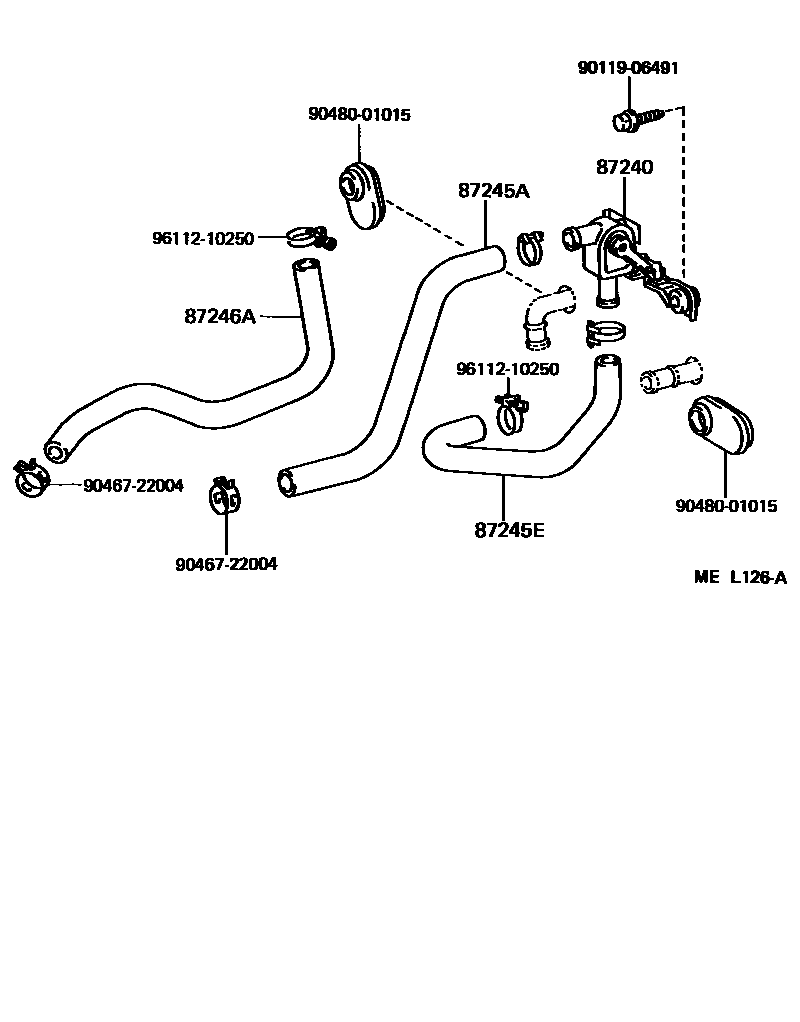 90119-06491
90480-01015
87240
87245A
96112-10250
87246A
96112-10250
90467-22004
90467-22004
87245E
90480-01015
ME L126-A